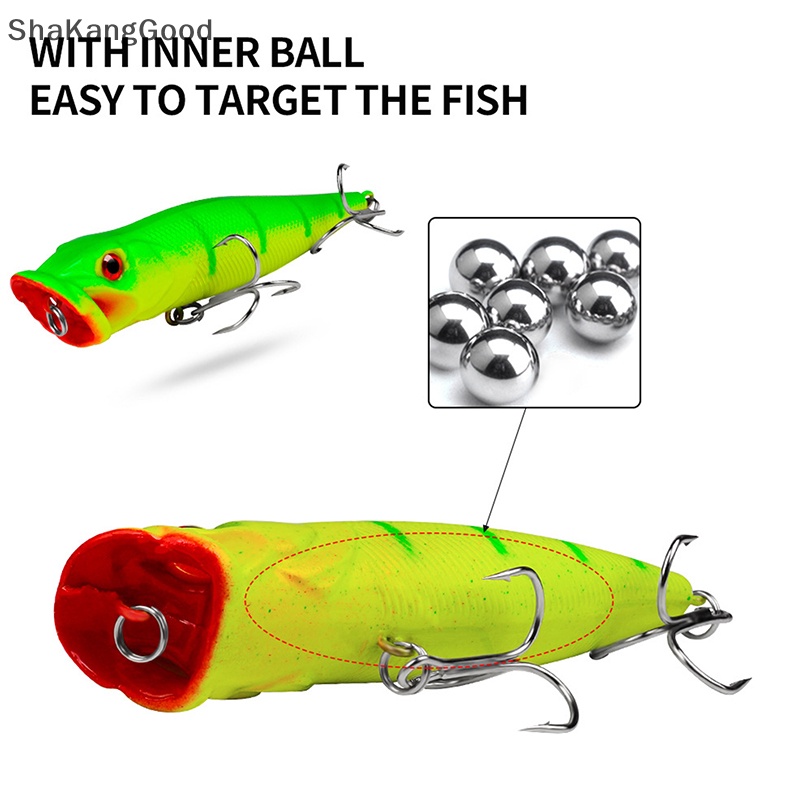 ShaKangGood
WITH INNER BALL
EASY TO TARGET THE FISH