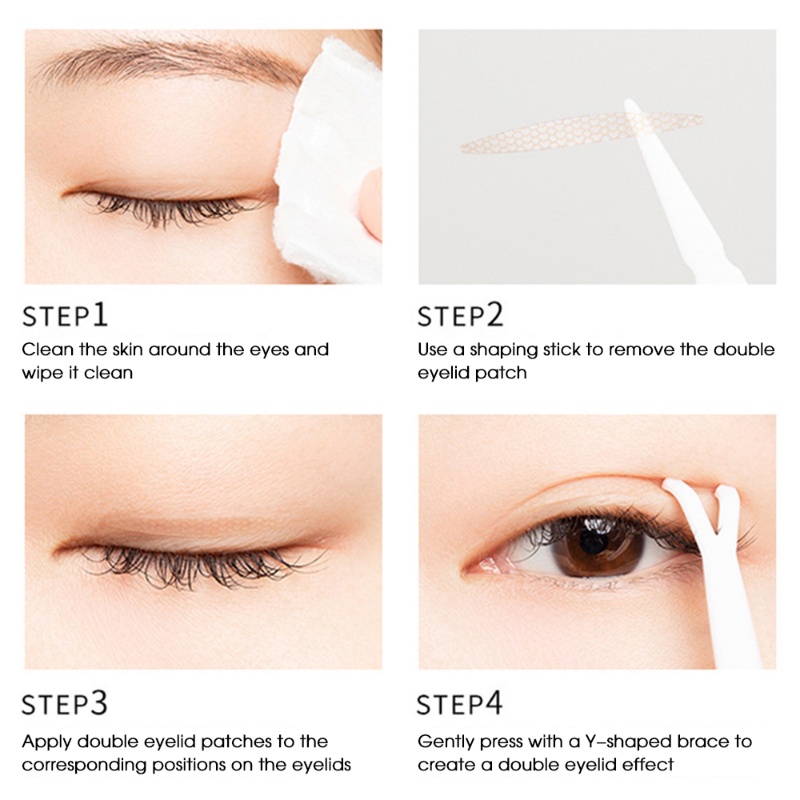 STEP1
Clean the skin around the eyes and wipe it clean

STEP2
Use a shaping stick to remove the double eyelid patch

STEP3
Apply double eyelid patches to the corresponding positions on the eyelids

STEP4
Gently press with a Y-shaped brace to create a double eyelid effect