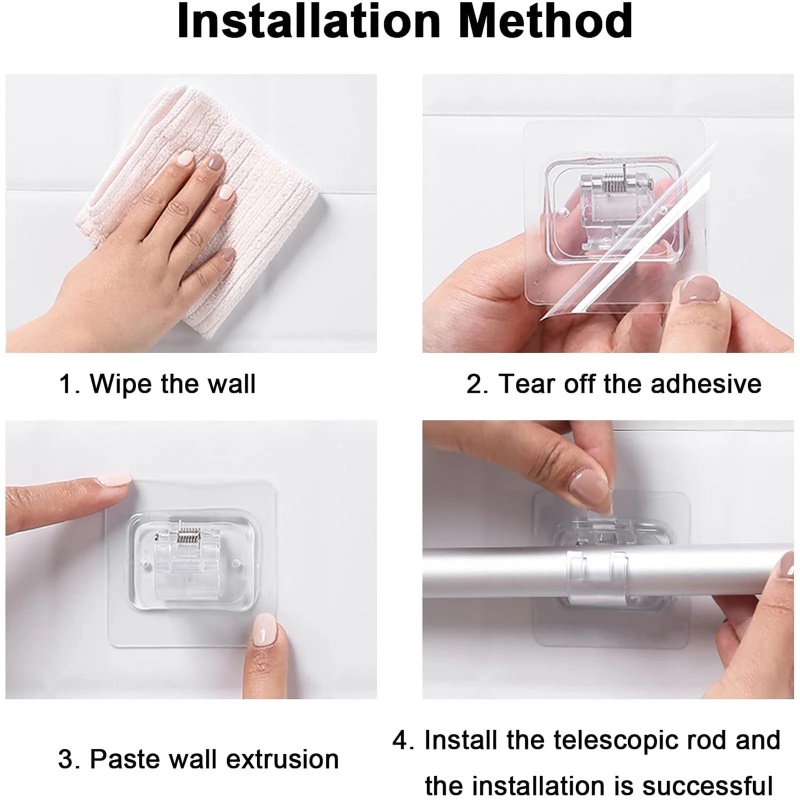 Installation Method

1. Wipe the wall

2. Tear off the adhesive

3. Paste wall extrusion

4. Install the telescopic rod and the installation is successful