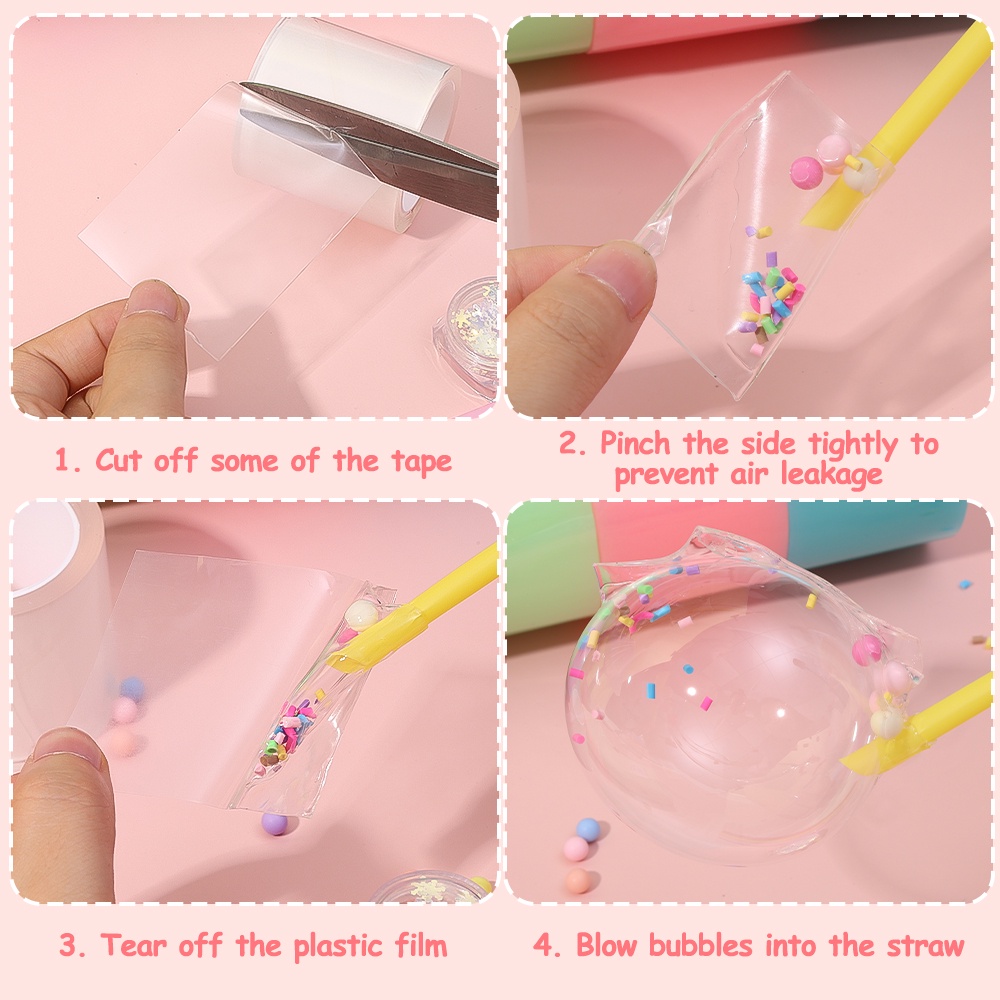 1. Cut off some of the tape

2. Pinch the side tightly to prevent air leakage

3. Tear off the plastic film

4. Blow bubbles into the straw