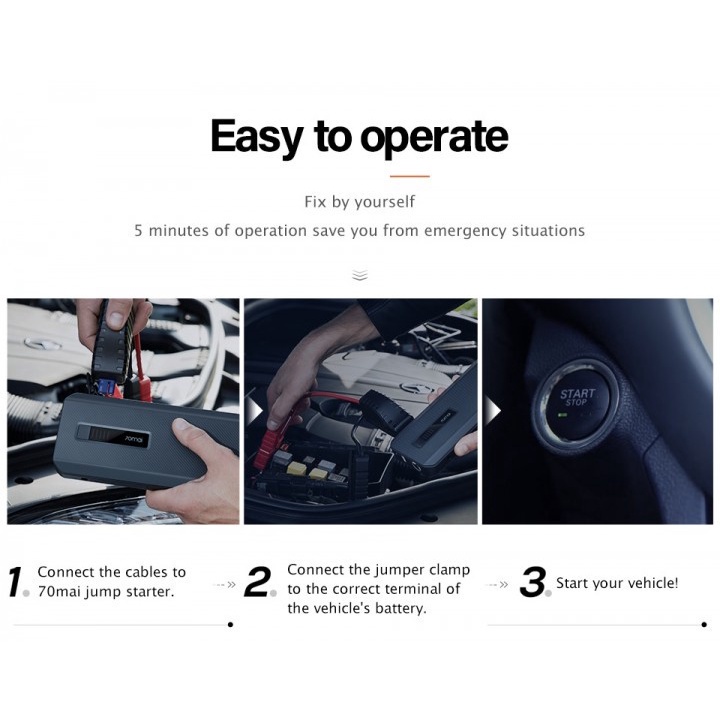 Easy to operate

Fix by yourself

5 minutes of operation save you from emergency situations

70mai

START
STOP

1. Connect the cables to 70mai jump starter.

2. Connect the jumper clamp to the correct terminal of the vehicle's battery.

3. Start your vehicle!