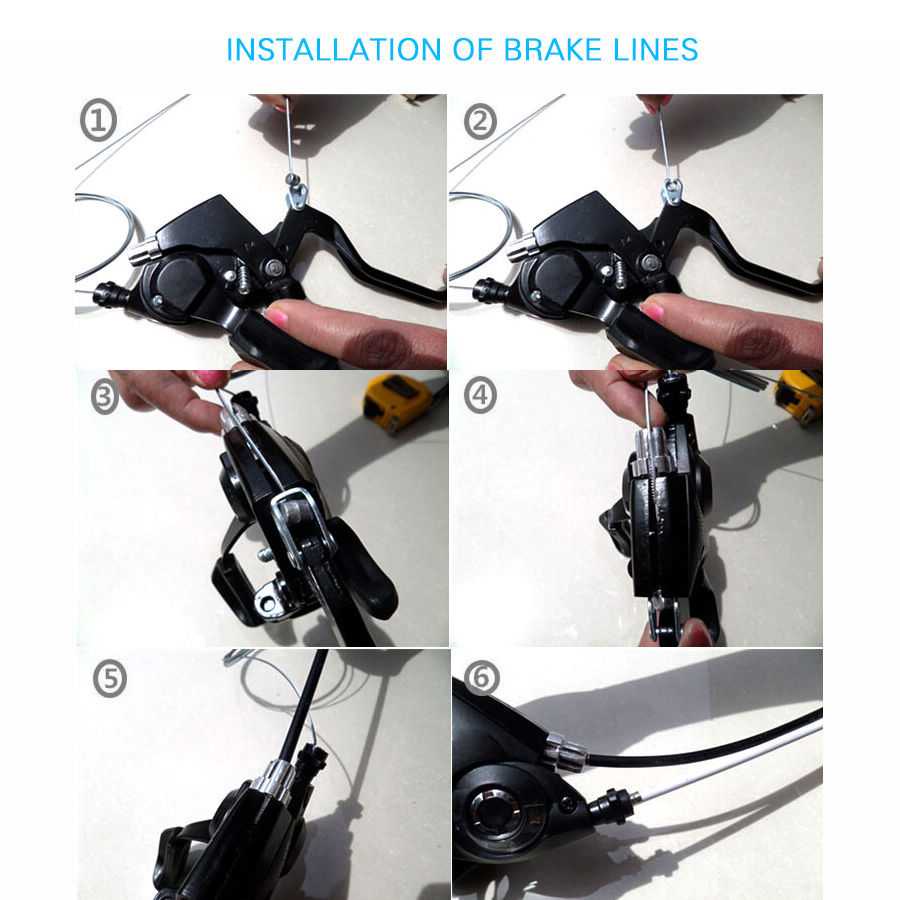 INSTALLATION OF BRAKE LINES

①

②

③

④

⑤

⑥