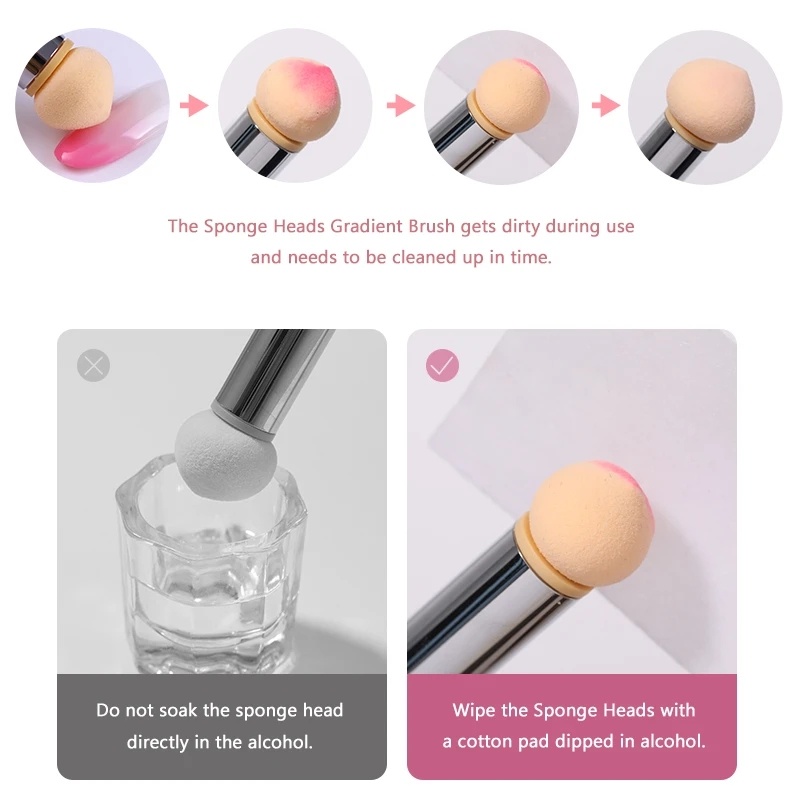 The Sponge Heads Gradient Brush gets dirty during use and needs to be cleaned up in time.

Do not soak the sponge head directly in the alcohol.

Wipe the Sponge Heads with a cotton pad dipped in alcohol.