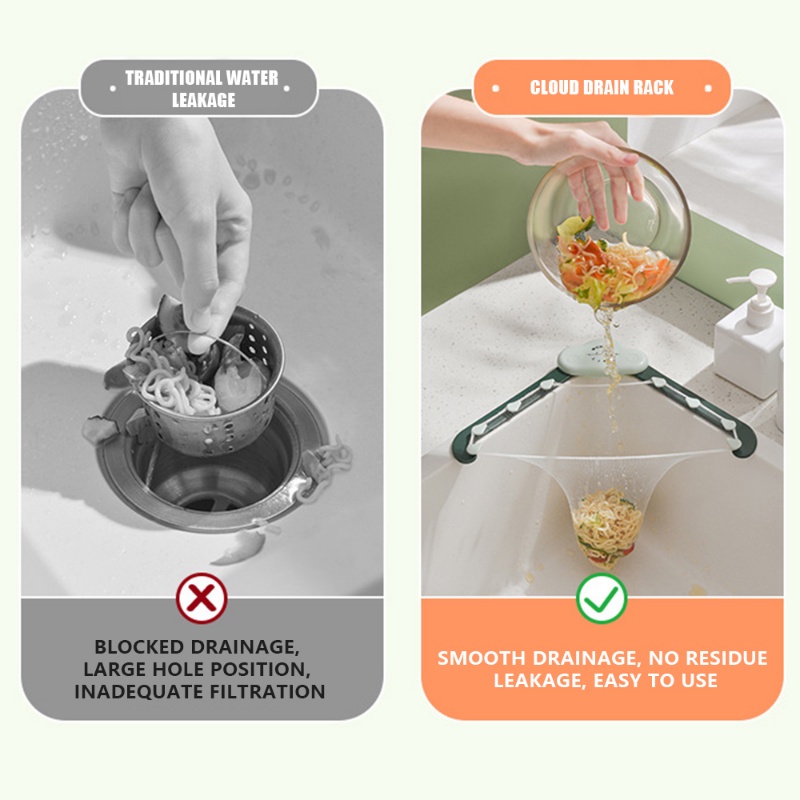 TRADITIONAL WATER LEAKAGE

BLOCKED DRAINAGE, LARGE HOLE POSITION, INADEQUATE FILTRATION

CLOUD DRAIN RACK

SMOOTH DRAINAGE, NO RESIDUE LEAKAGE, EASY TO USE