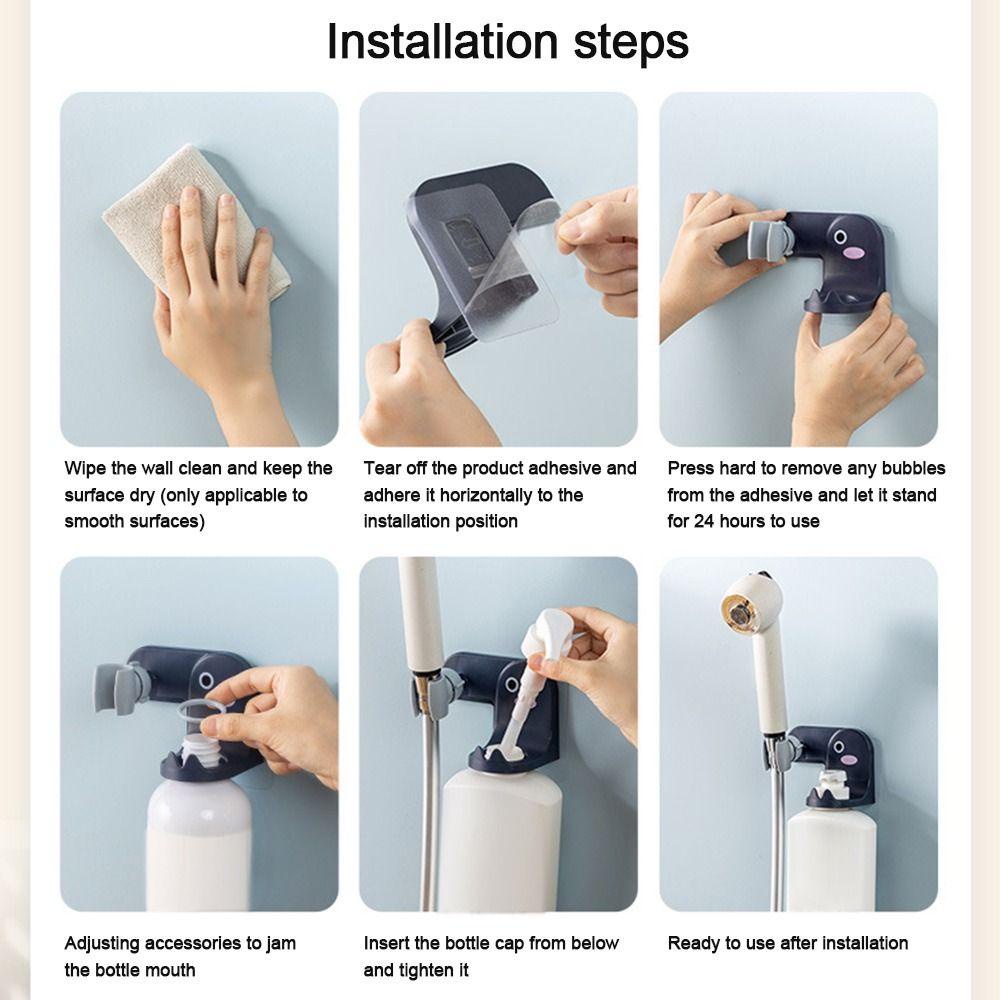 Installation steps

Wipe the wall clean and keep the surface dry (only applicable to smooth surfaces)

Tear off the product adhesive and adhere it horizontally to the installation position

Press hard to remove any bubbles from the adhesive and let it stand for 24 hours to use

Adjusting accessories to jam the bottle mouth

Insert the bottle cap from below and tighten it

Ready to use after installation