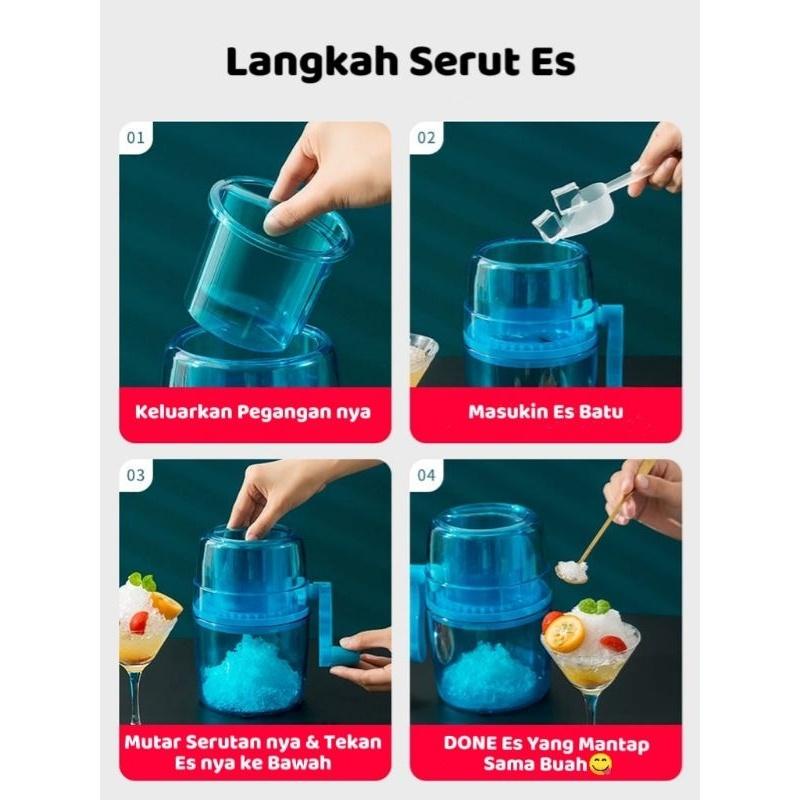 Langkah Serut Es

01

Keluarkan Pegangan nya

02

Masukin Es Batu

03

Mutar Serutan nya & Tekan Es nya ke Bawah

04

DONE Es Yang Mantap Sama Buah😋