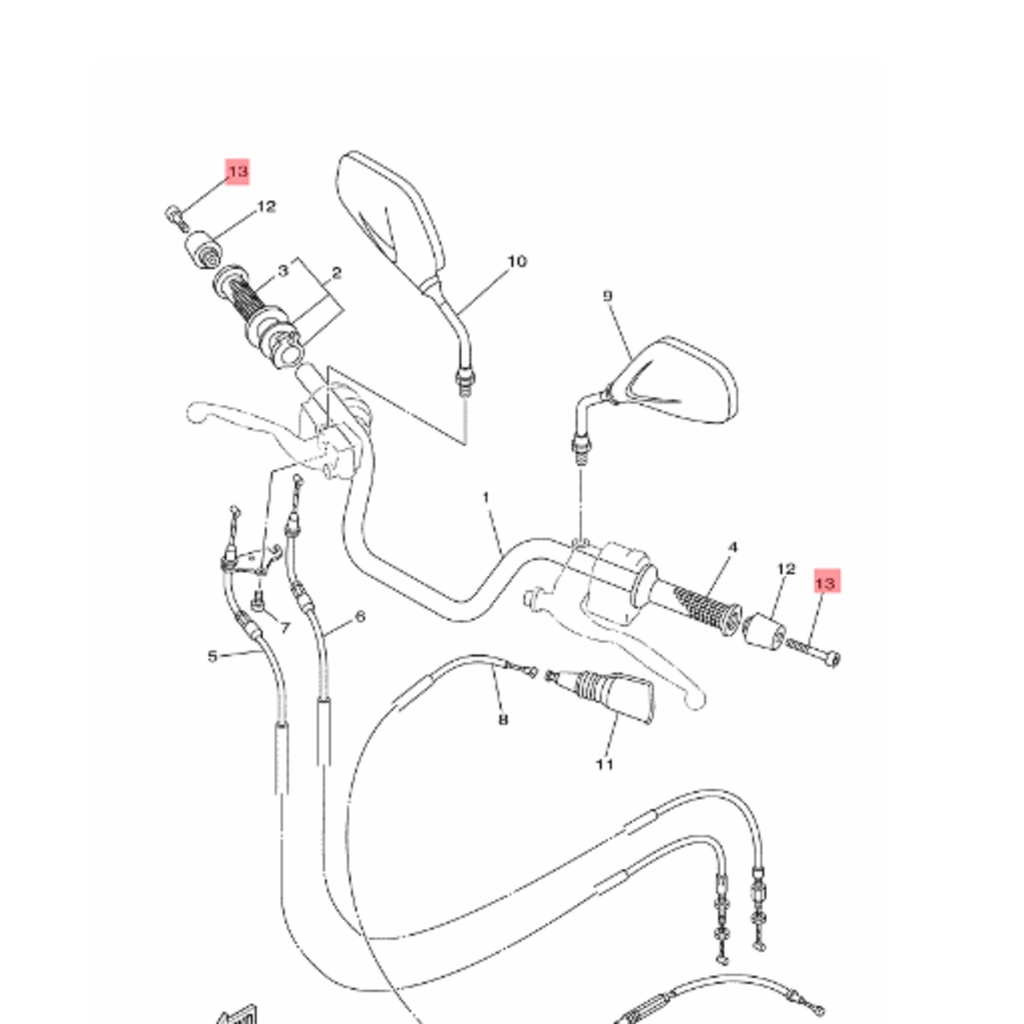 13
12
3
2
10
9
1
4
12
13
7
6
5
8
11