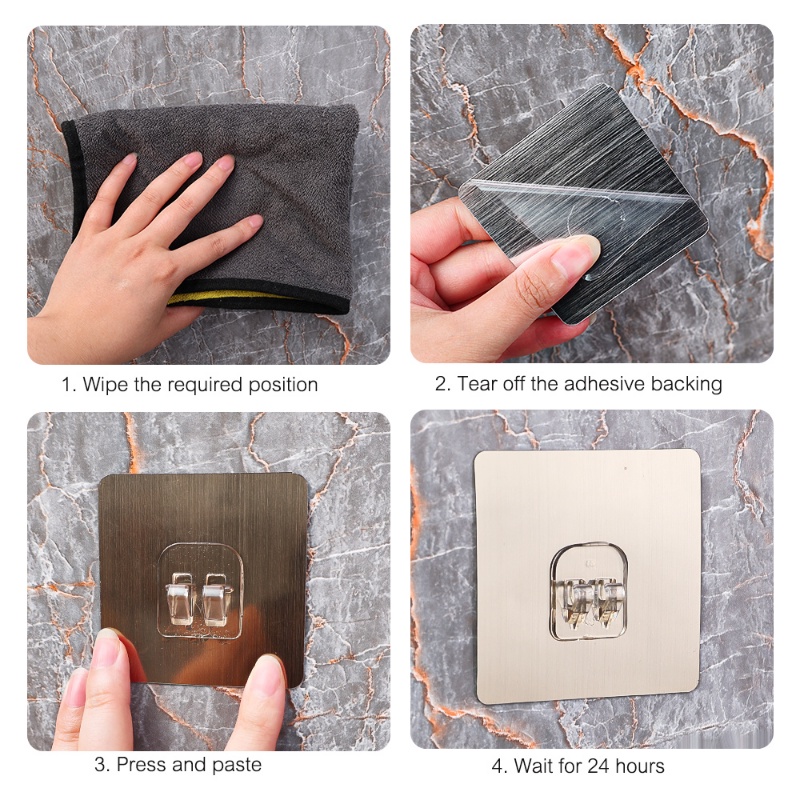 1. Wipe the required position

2. Tear off the adhesive backing

3. Press and paste

4. Wait for 24 hours