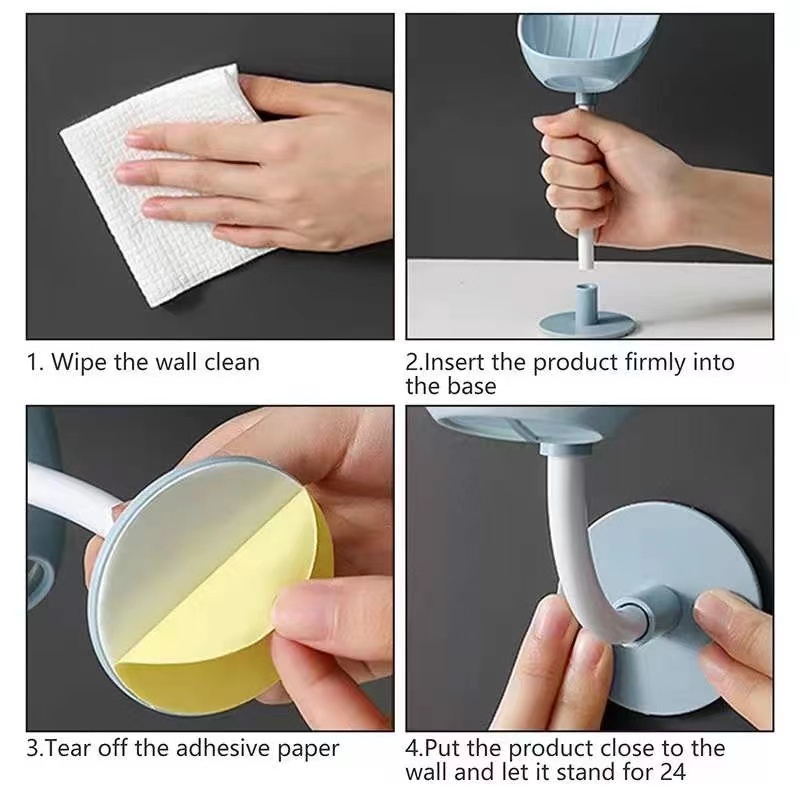 1. Wipe the wall clean

2.Insert the product firmly into the base

3.Tear off the adhesive paper

4.Put the product close to the wall and let it stand for 24