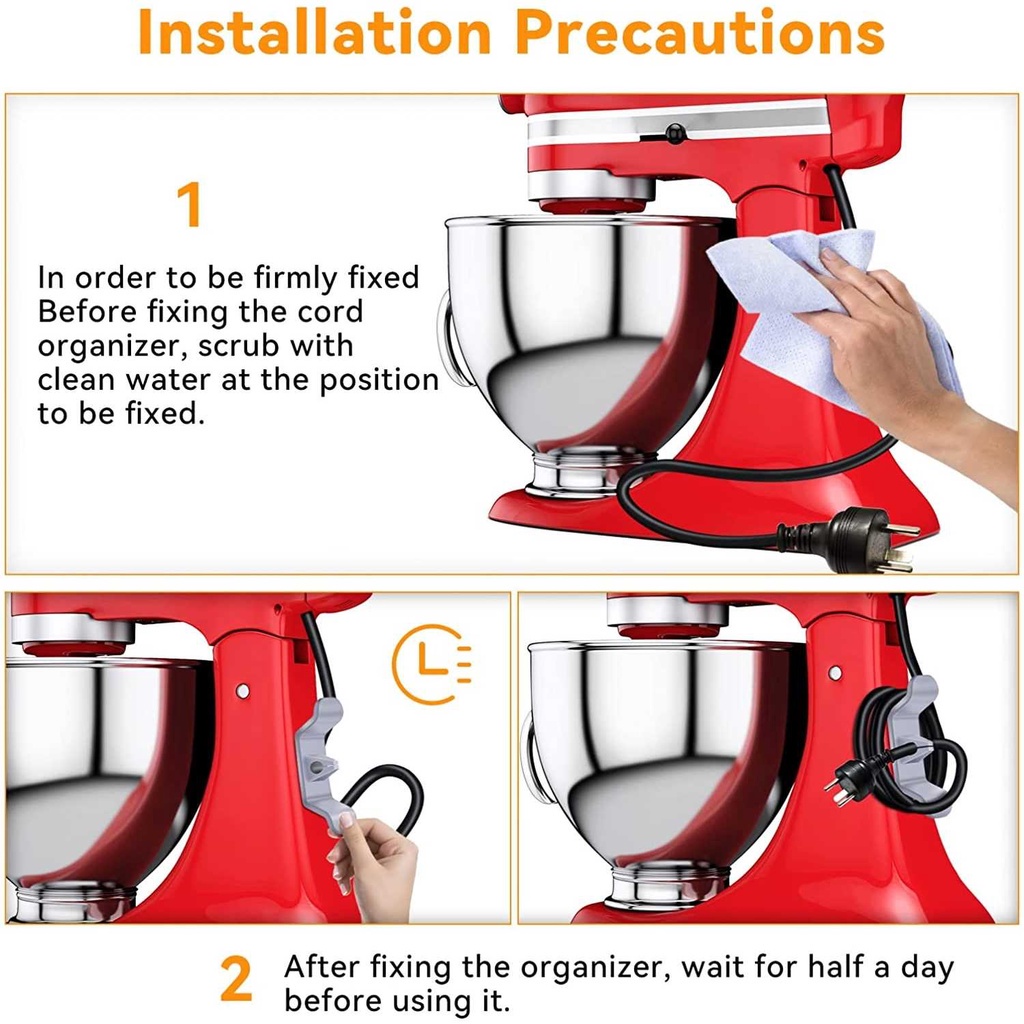 Installation Precautions

1

In order to be firmly fixed Before fixing the cord organizer, scrub with clean water at the position to be fixed.

2 After fixing the organizer, wait for half a day before using it.