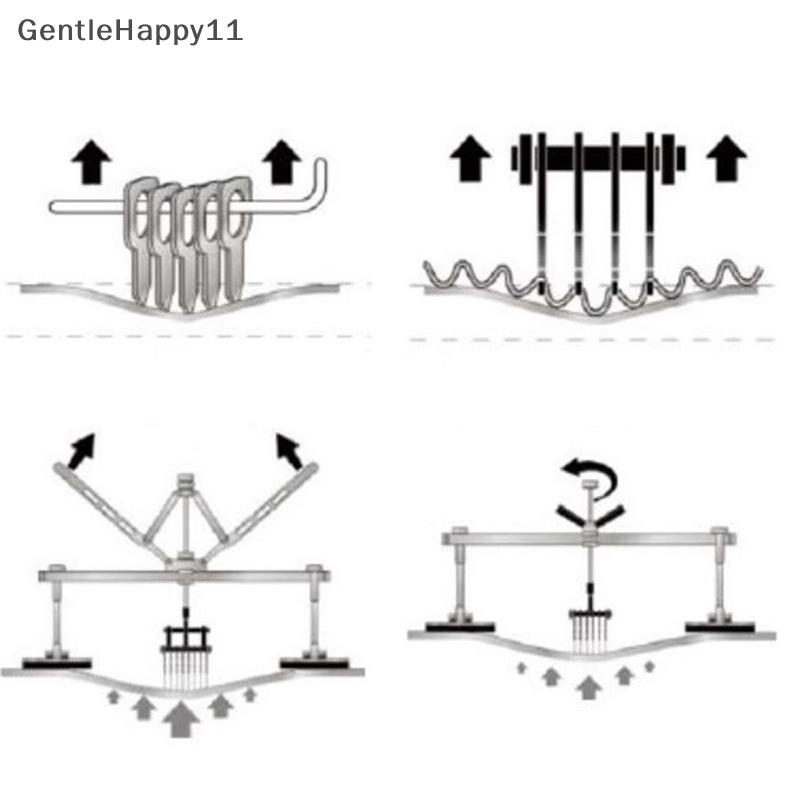 GentleHappy11