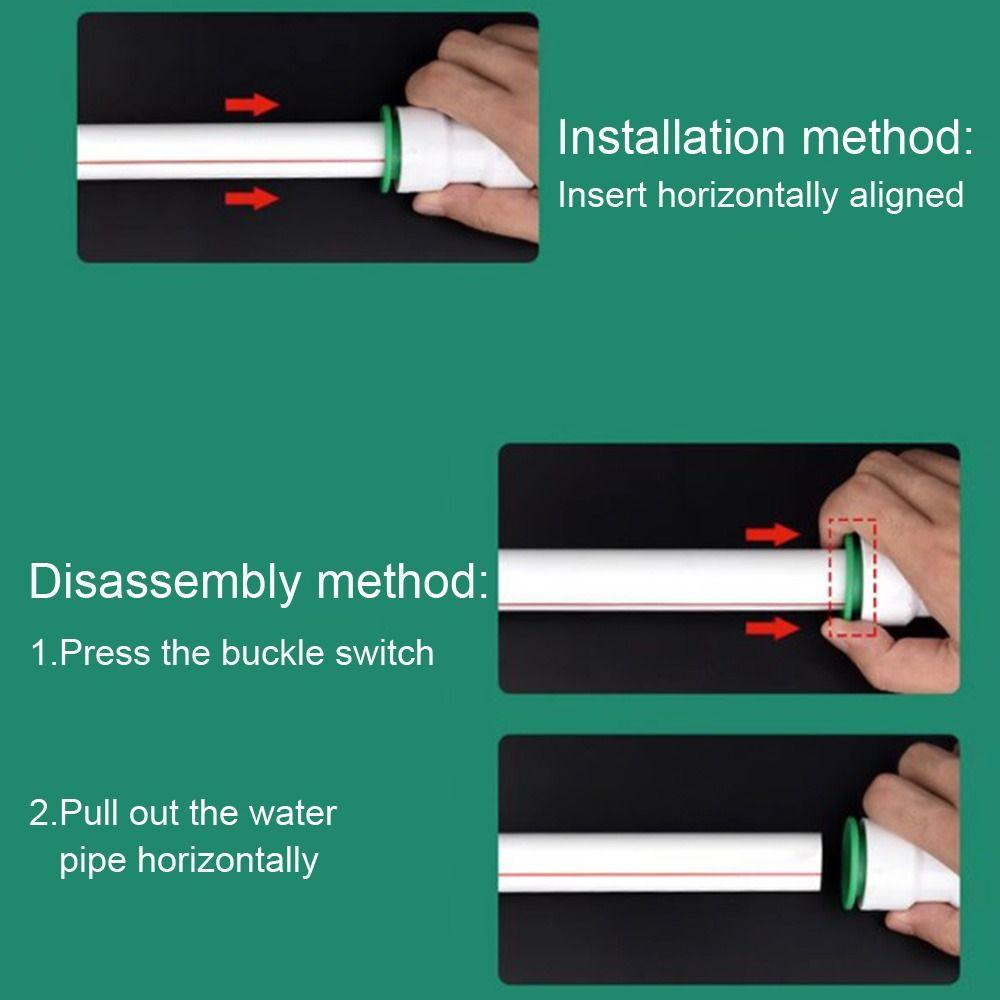 Installation method:
Insert horizontally aligned

Disassembly method:
1.Press the buckle switch

2.Pull out the water pipe horizontally