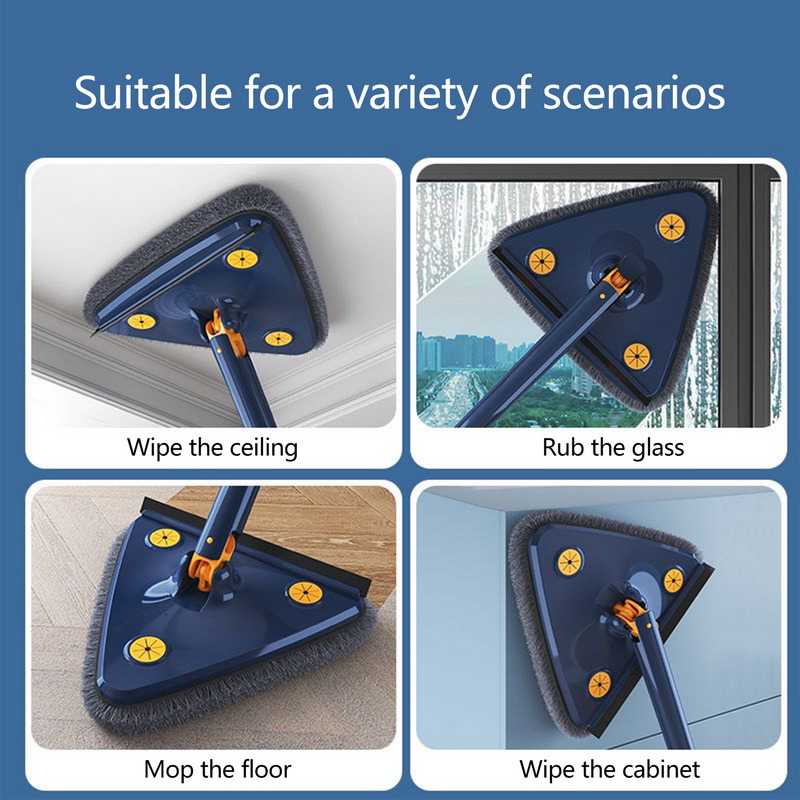 Suitable for a variety of scenarios

Wipe the ceiling

Rub the glass

Mop the floor

Wipe the cabinet