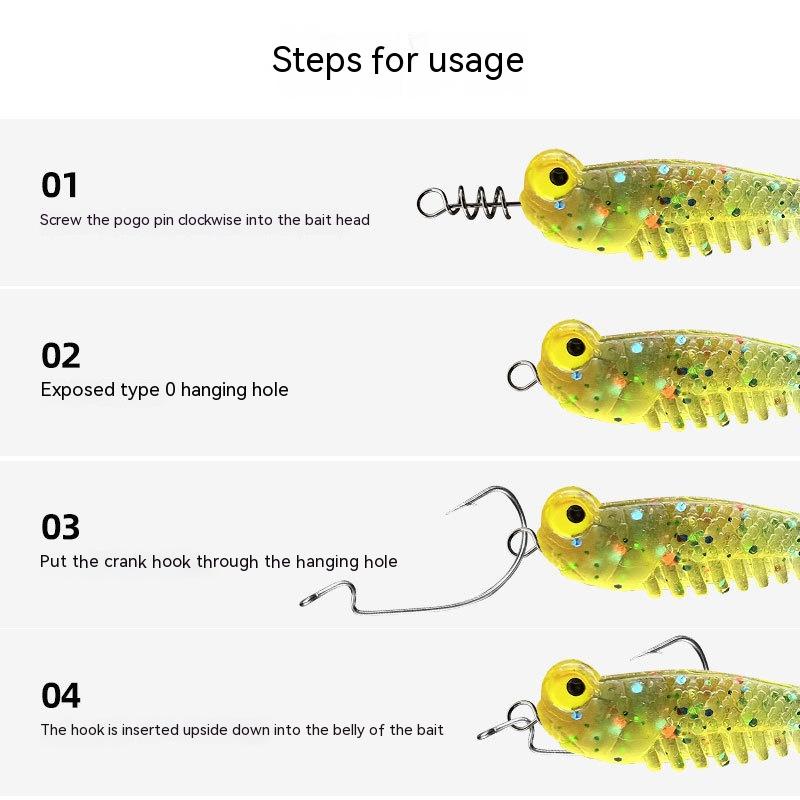 Steps for usage

01

Screw the pogo pin clockwise into the bait head

02

Exposed type 0 hanging hole

03

Put the crank hook through the hanging hole

04

The hook is inserted upside down into the belly of the bait