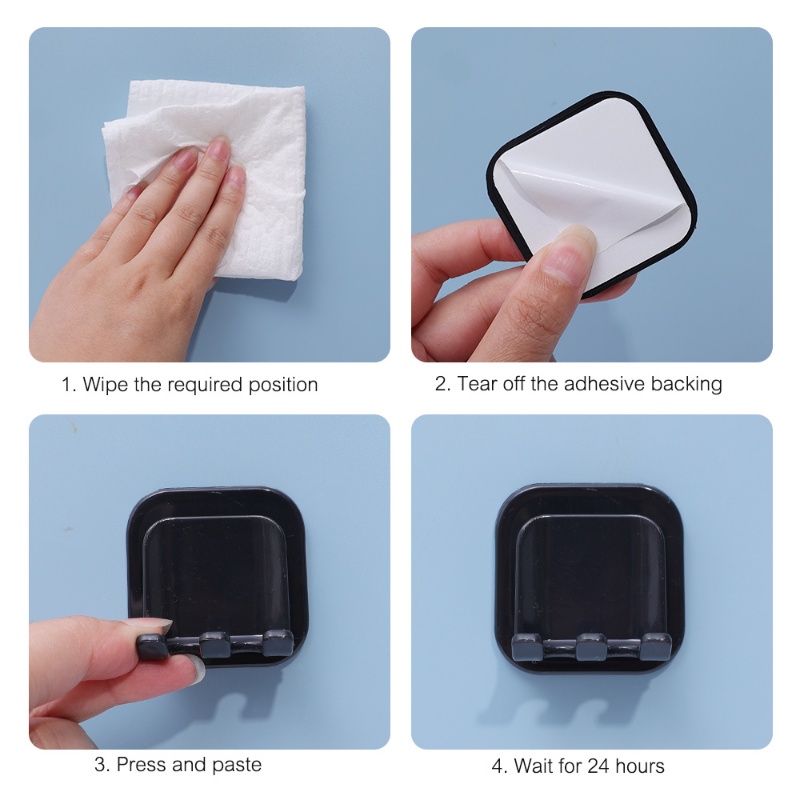 1. Wipe the required position

2. Tear off the adhesive backing

3. Press and paste

4. Wait for 24 hours