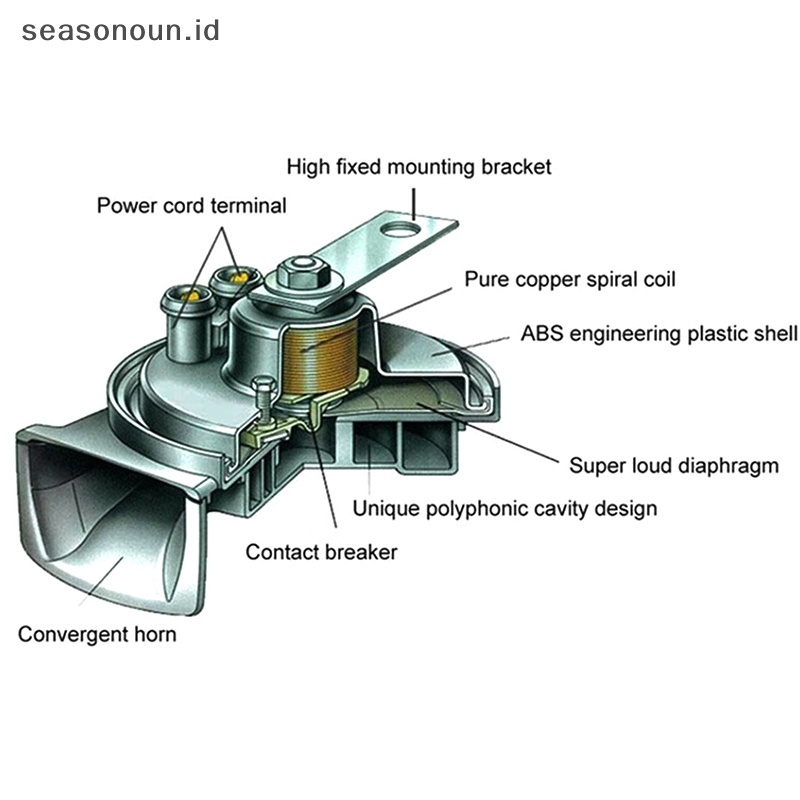 seasonoun.id

High fixed mounting bracket

Power cord terminal

Pure copper spiral coil

ABS engineering plastic shell

Super loud diaphragm

Unique polyphonic cavity design

Contact breaker

Convergent horn