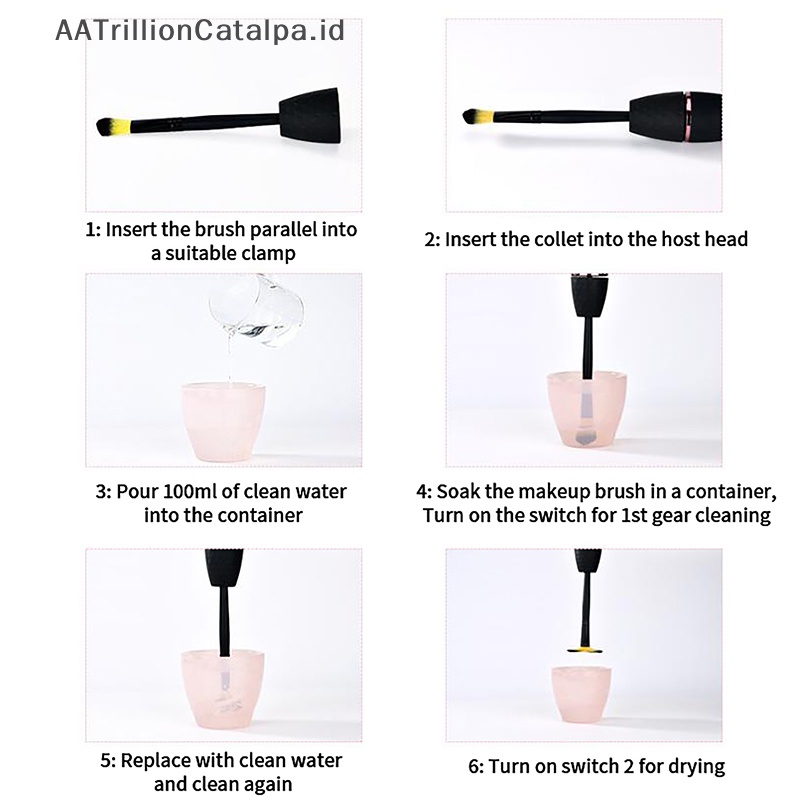 AATrillionCatalpa.id

1: Insert the brush parallel into a suitable clamp

2: Insert the collet into the host head

3: Pour 100ml of clean water into the container

4: Soak the makeup brush in a container, Turn on the switch for 1st gear cleaning

5: Replace with clean water and clean again

6: Turn on switch 2 for drying