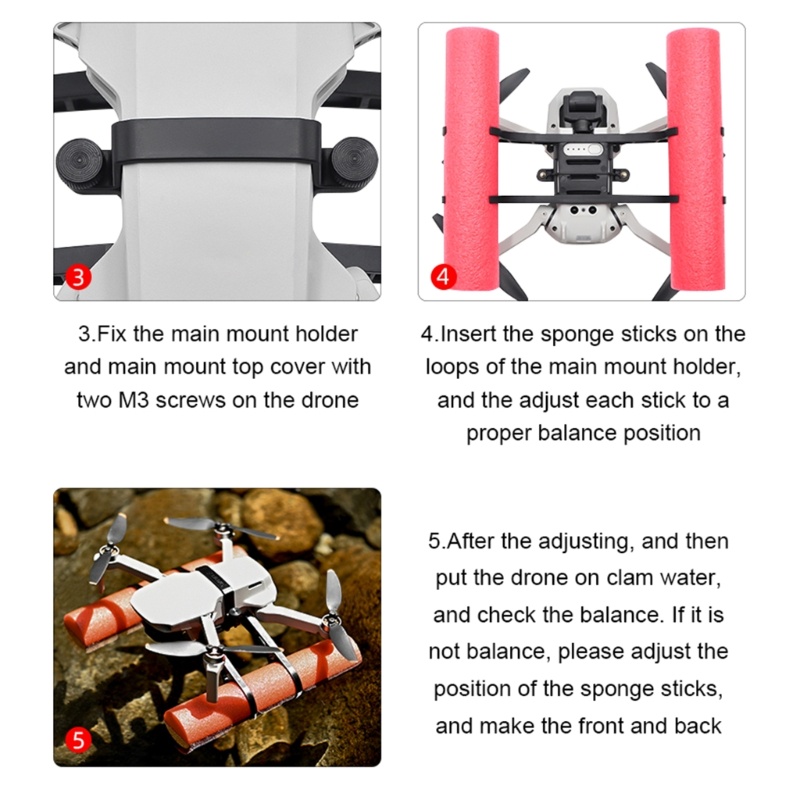 3

4

3.Fix the main mount holder and main mount top cover with two M3 screws on the drone

4.Insert the sponge sticks on the loops of the main mount holder, and the adjust each stick to a proper balance position

5

5.After the adjusting, and then put the drone on clam water, and check the balance. If it is not balance, please adjust the position of the sponge sticks, and make the front and back