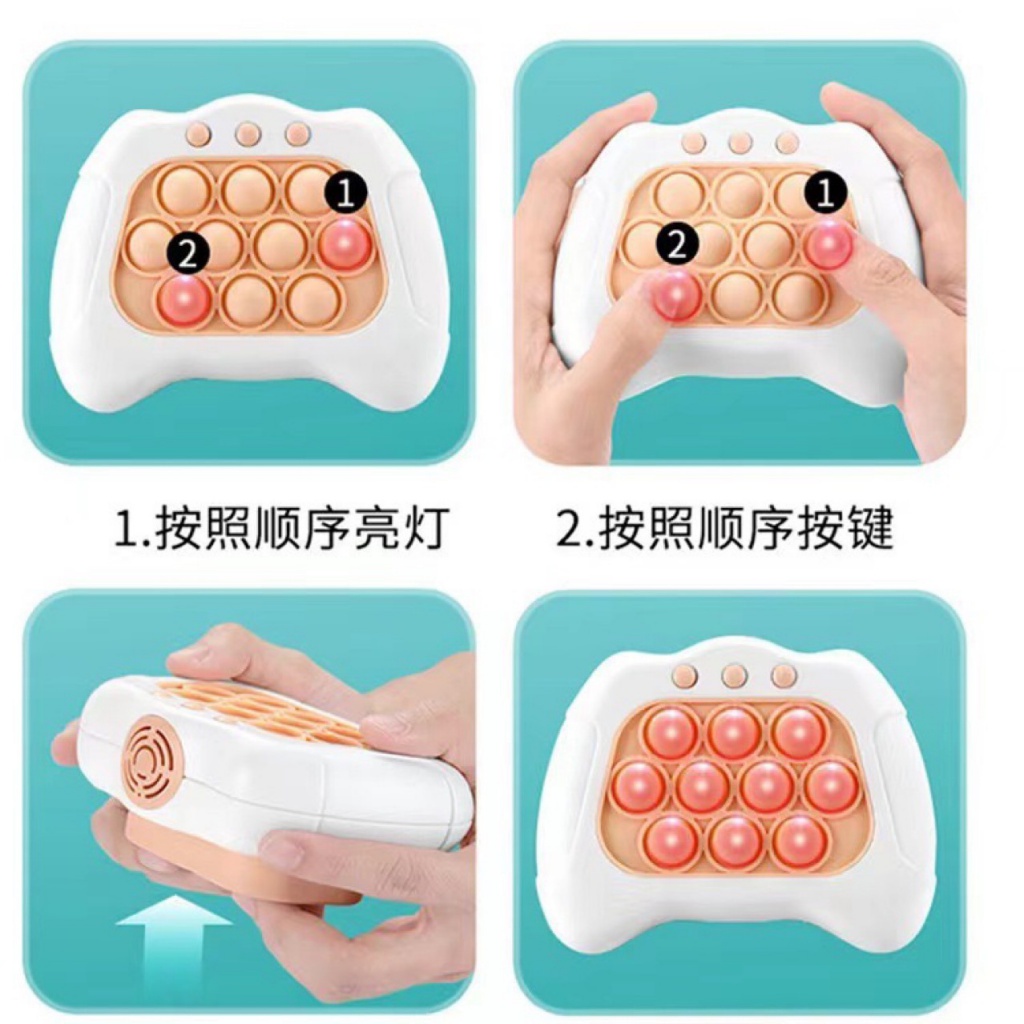 1
2

1
2

1.按照顺序亮灯

2.按照顺序按键