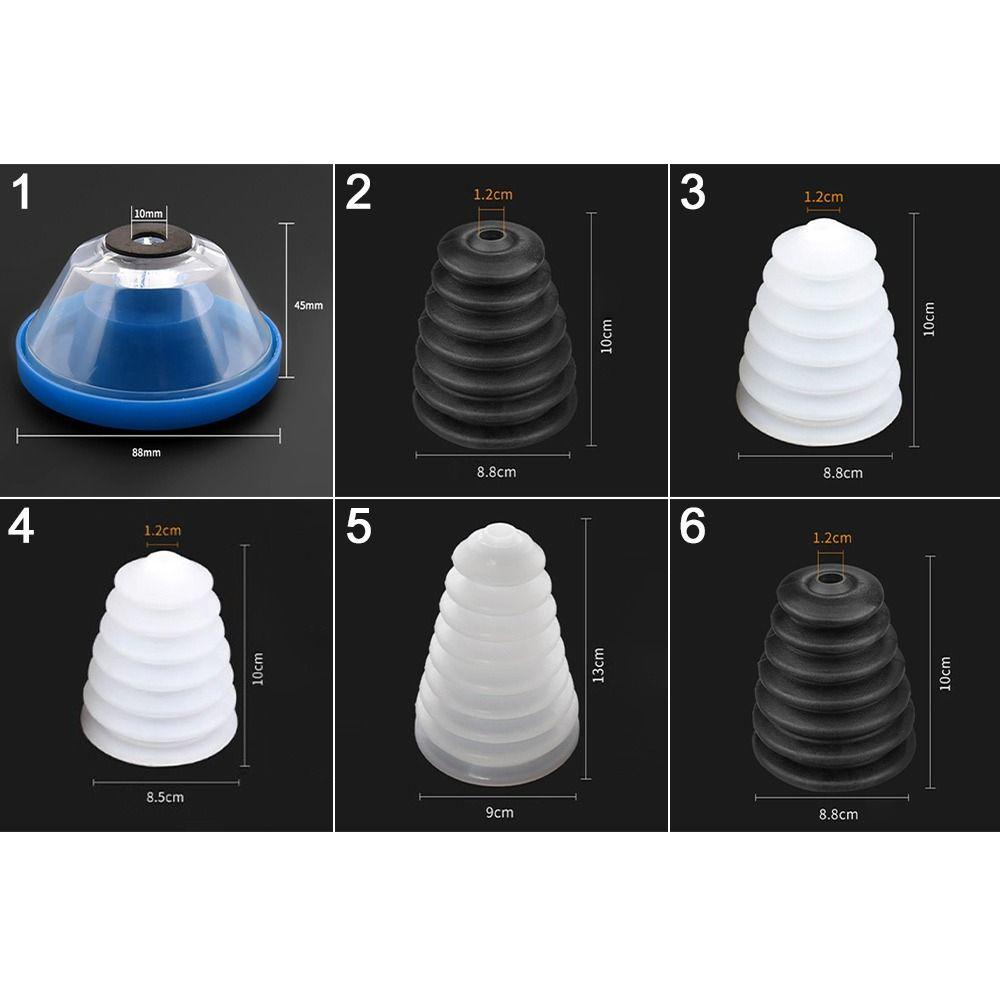 1
10mm
45mm
88mm

2
1.2cm
10cm
8.8cm

3
1.2cm
10cm
8.8cm

4
1.2cm
10cm
8.5cm

5
13cm
9cm

6
1.2cm
10cm
8.8cm