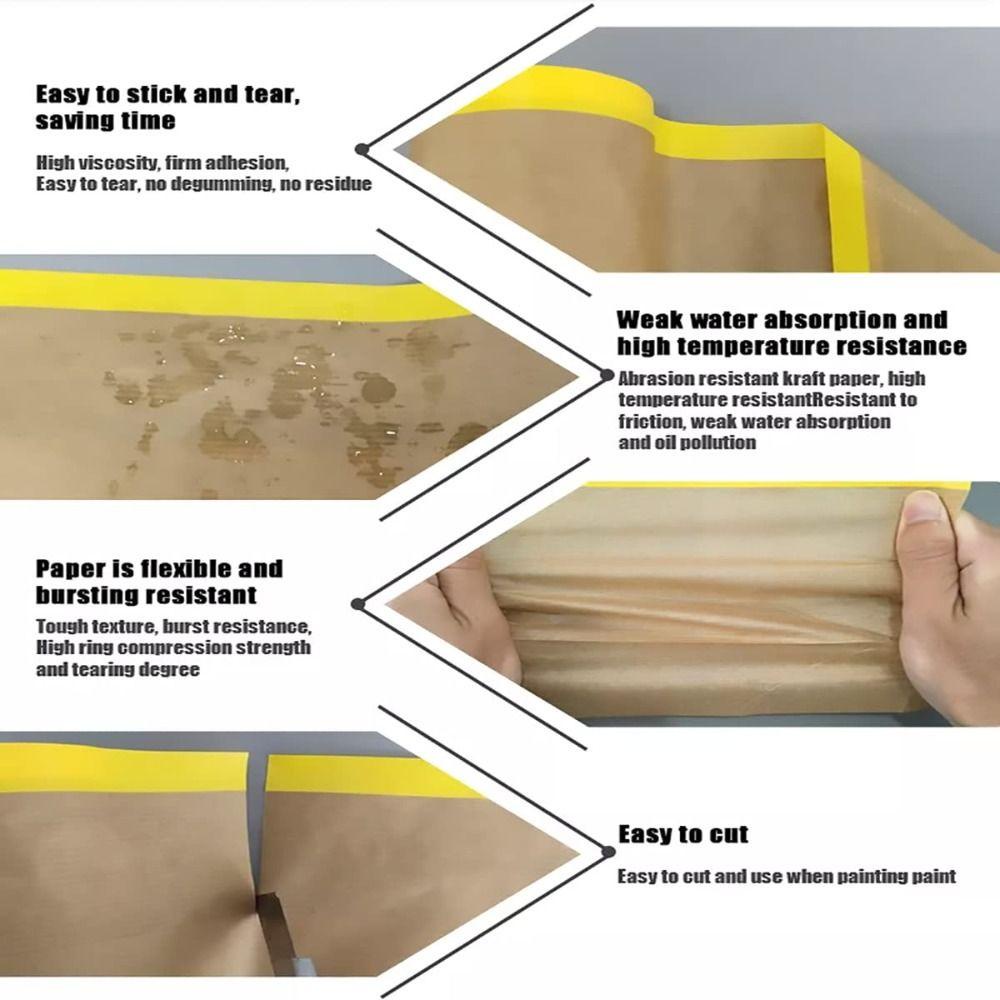 Easy to stick and tear, saving time

High viscosity, firm adhesion,
Easy to tear, no degumming, no residue

Weak water absorption and high temperature resistance

Abrasion resistant kraft paper, high temperature resistantResistant to friction, weak water absorption and oil pollution

Paper is flexible and bursting resistant

Tough texture, burst resistance, High ring compression strength and tearing degree

Easy to cut

Easy to cut and use when painting paint