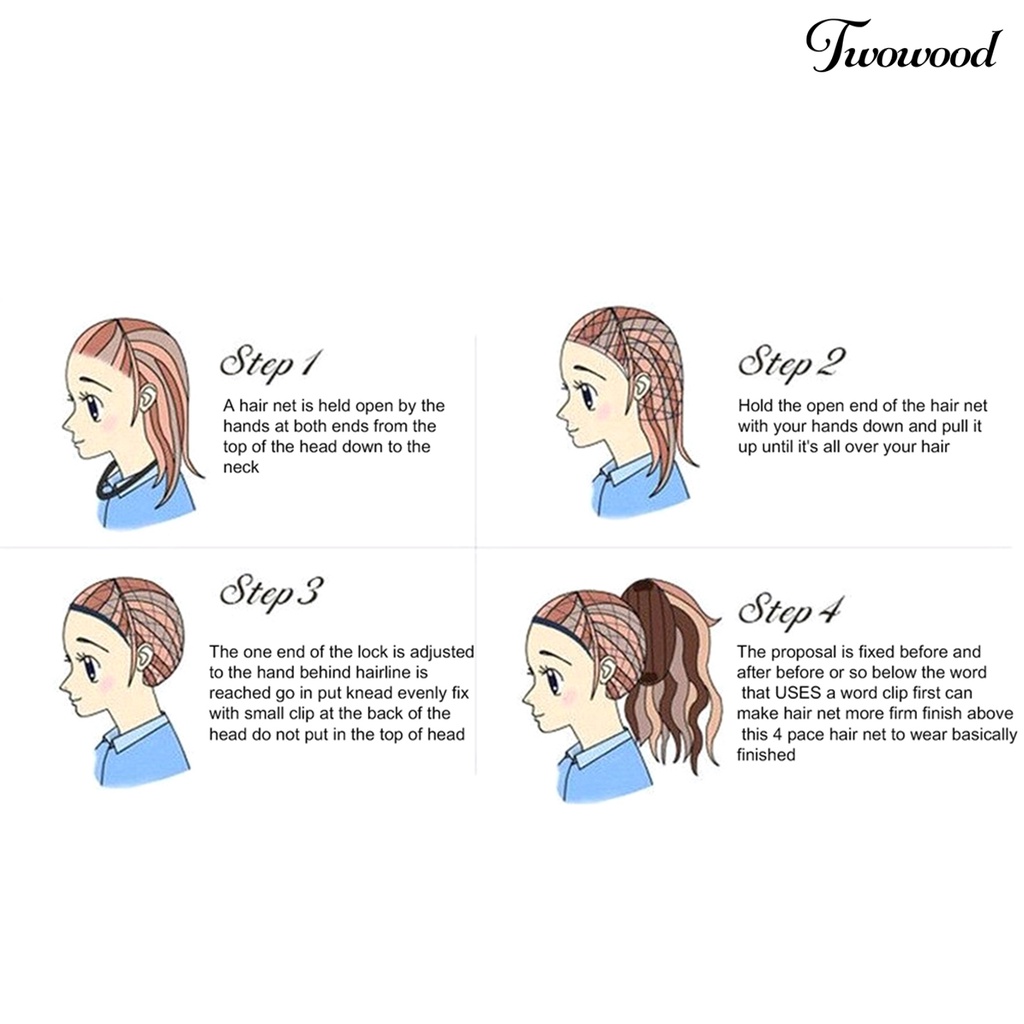 Twowood

Step 1

A hair net is held open by the hands at both ends from the top of the head down to the neck

Step 2

Hold the open end of the hair net with your hands down and pull it up until it's all over your hair

Step 3

The one end of the lock is adjusted to the hand behind hairline is reached go in put knead evenly fix with small clip at the back of the head do not put in the top of head

Step 4

The proposal is fixed before and after before or so below the word that USES a word clip first can make hair net more firm finish above this 4 pace hair net to wear basically finished