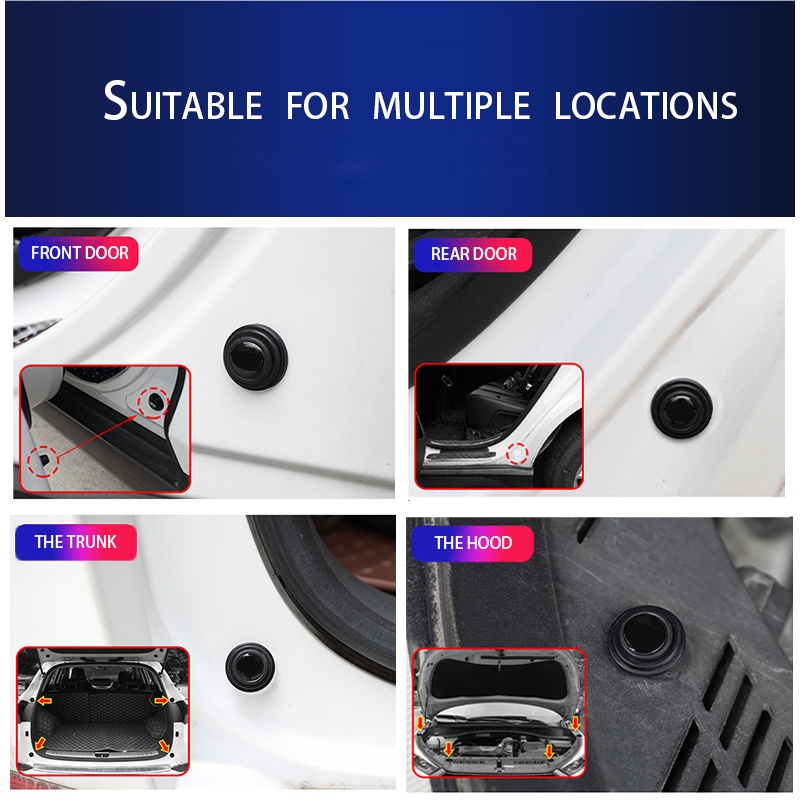 SUITABLE FOR MULTIPLE LOCATIONS

FRONT DOOR

REAR DOOR

THE TRUNK

THE HOOD