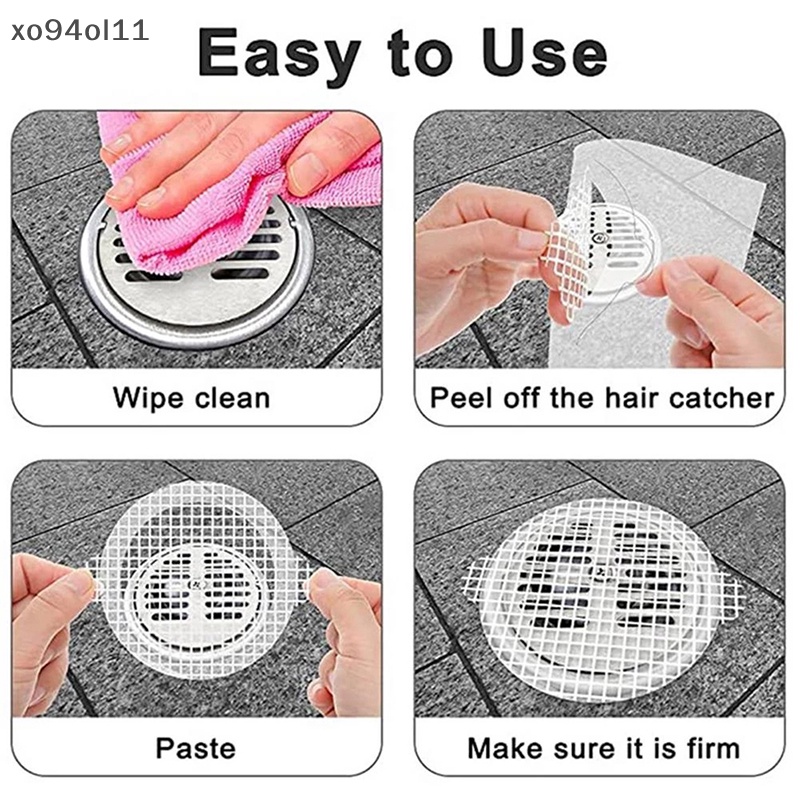 xo94ol11

Easy to Use

Wipe clean

Peel off the hair catcher

Paste

Make sure it is firm