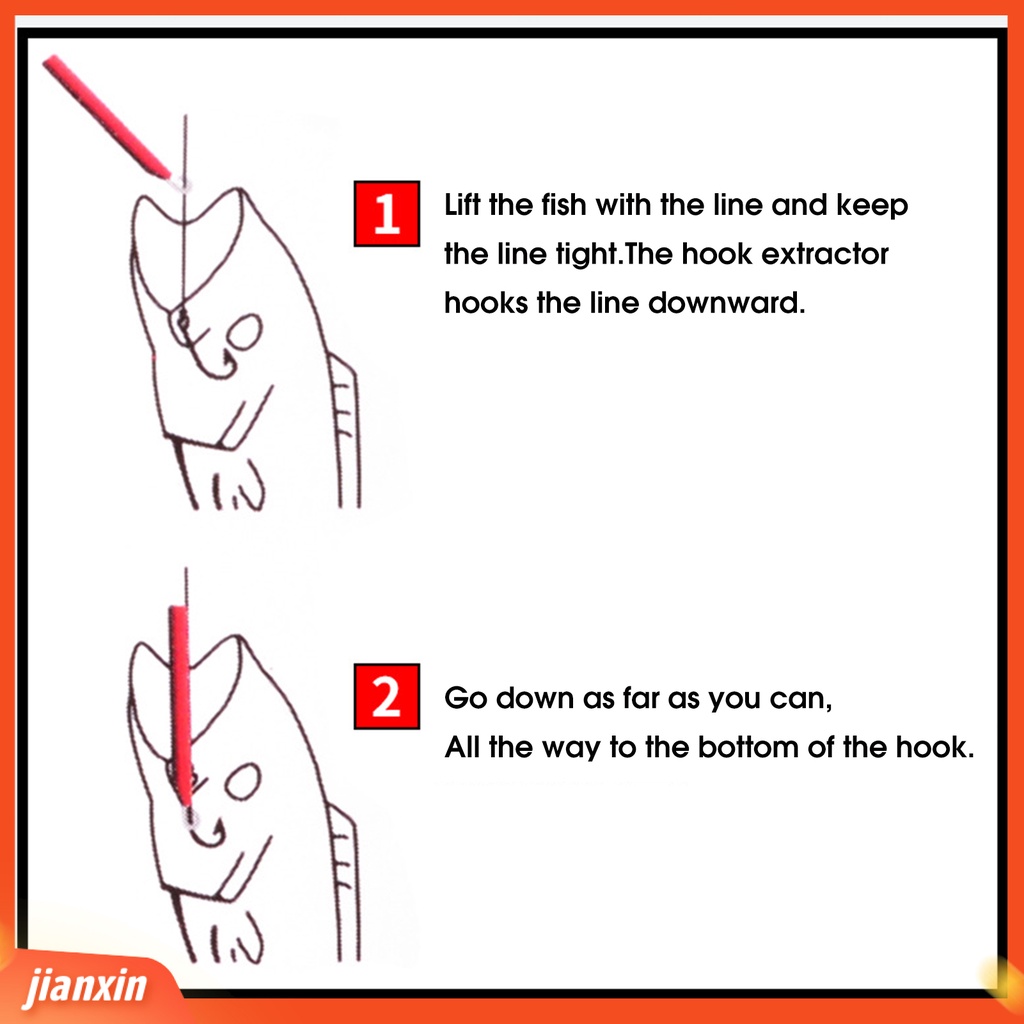 1 Lift the fish with the line and keep the line tight.The hook extractor hooks the line downward.

2 Go down as far as you can, All the way to the bottom of the hook.

jianxin