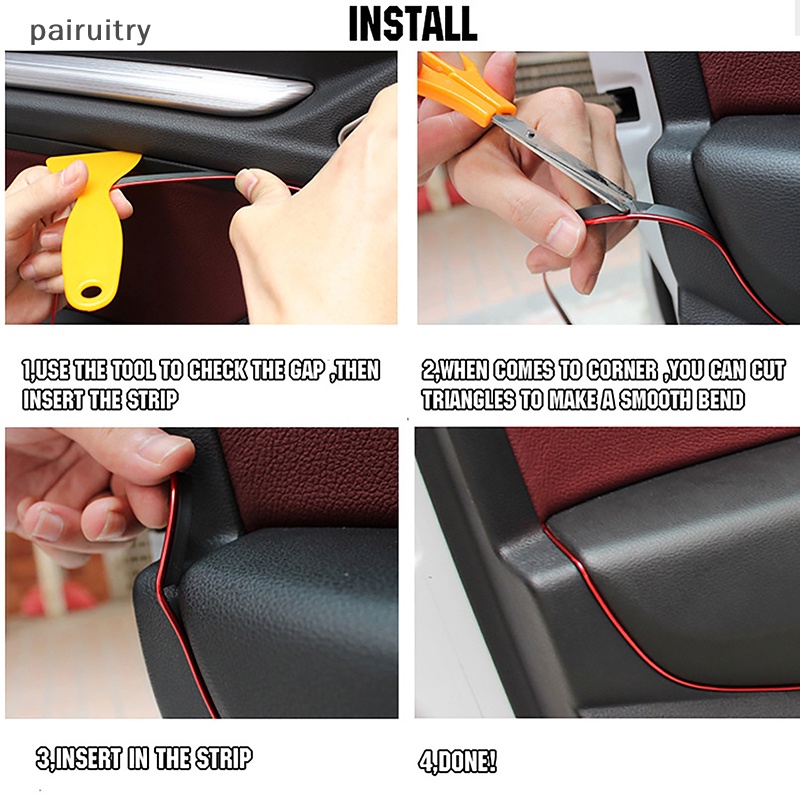 pairuitry

INSTALL

1,USE THE TOOL TO CHECK THE GAP ,THEN INSERT THE STRIP

2,WHEN COMES TO CORNER ,YOU CAN CUT TRIANGLES TO MAKE A SMOOTH BEND

3,INSERT IN THE STRIP

4,DONE!