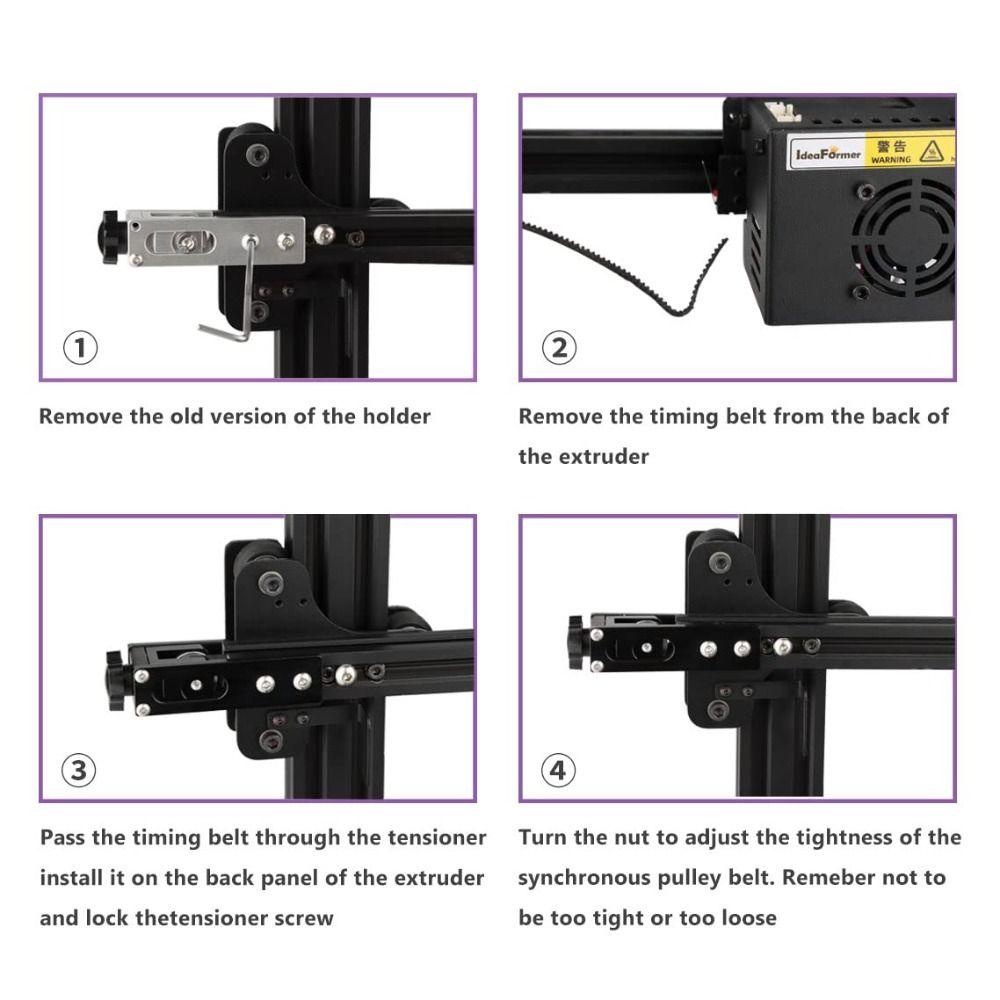 ①

Remove the old version of the holder

IdeaFormer 警告 WARNING

②

Remove the timing belt from the back of the extruder

③

Pass the timing belt through the tensioner install it on the back panel of the extruder and lock thetensioner screw

④

Turn the nut to adjust the tightness of the synchronous pulley belt. Remeber not to be too tight or too loose