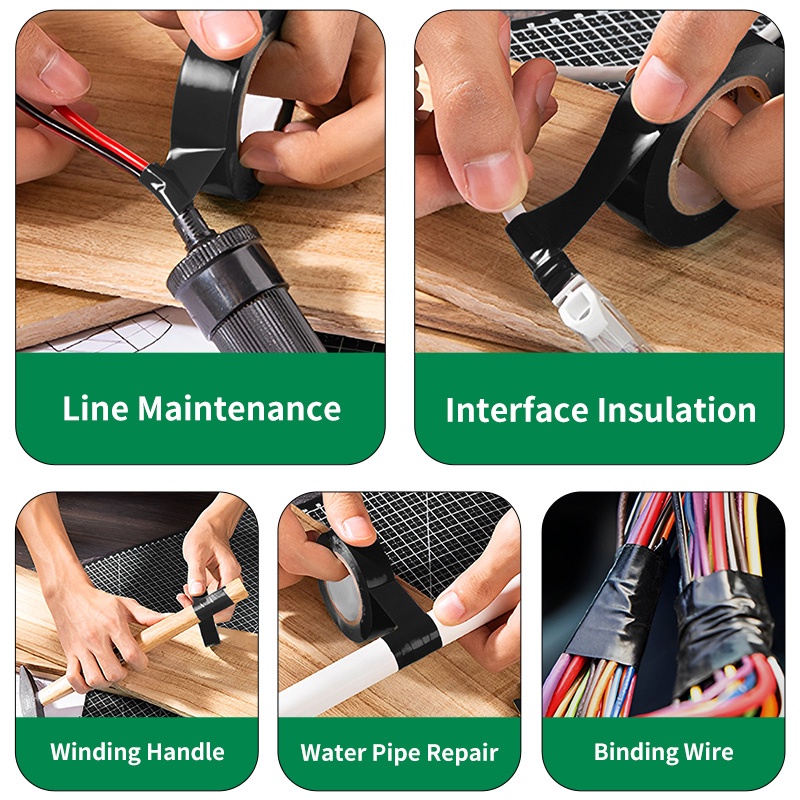 Line Maintenance

Interface Insulation

Winding Handle

Water Pipe Repair

Binding Wire