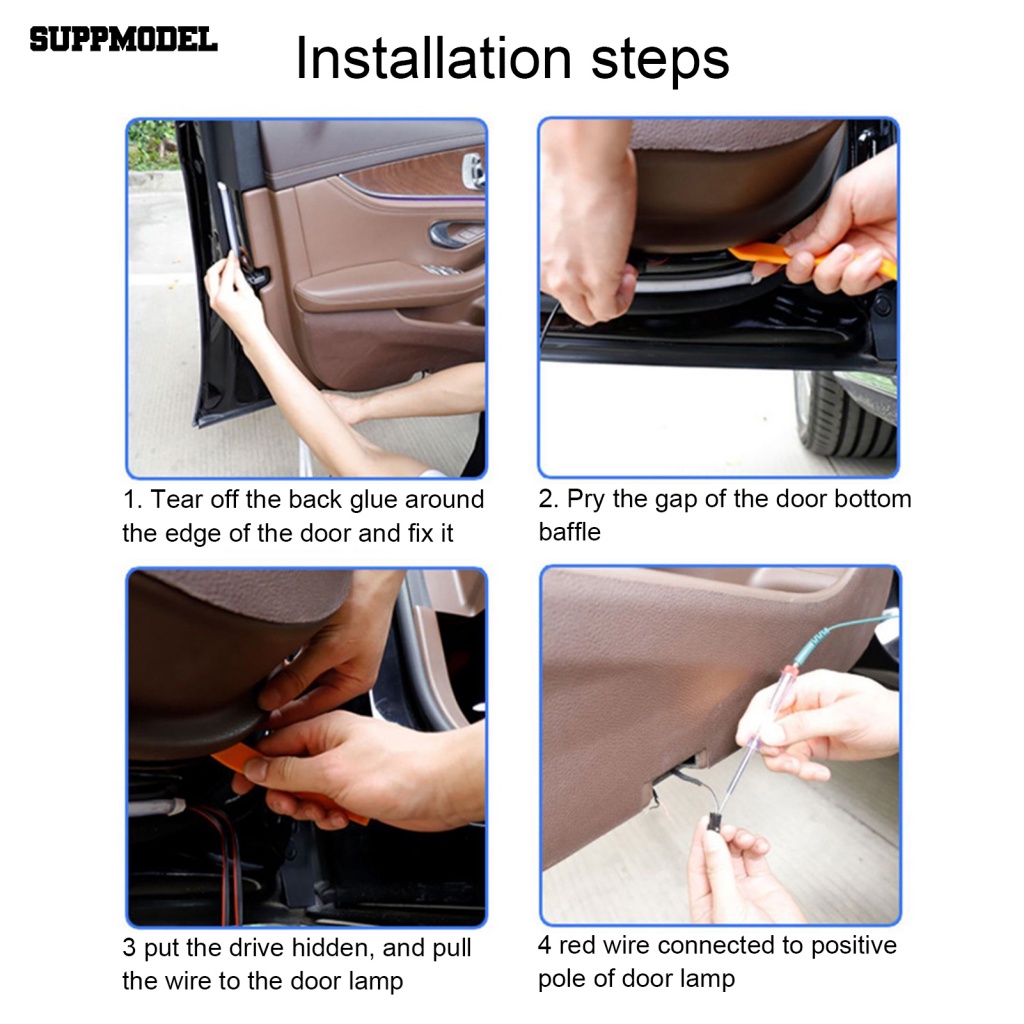 SUPPMODEL

Installation steps

1. Tear off the back glue around the edge of the door and fix it

2. Pry the gap of the door bottom baffle

3 put the drive hidden, and pull the wire to the door lamp

4 red wire connected to positive pole of door lamp