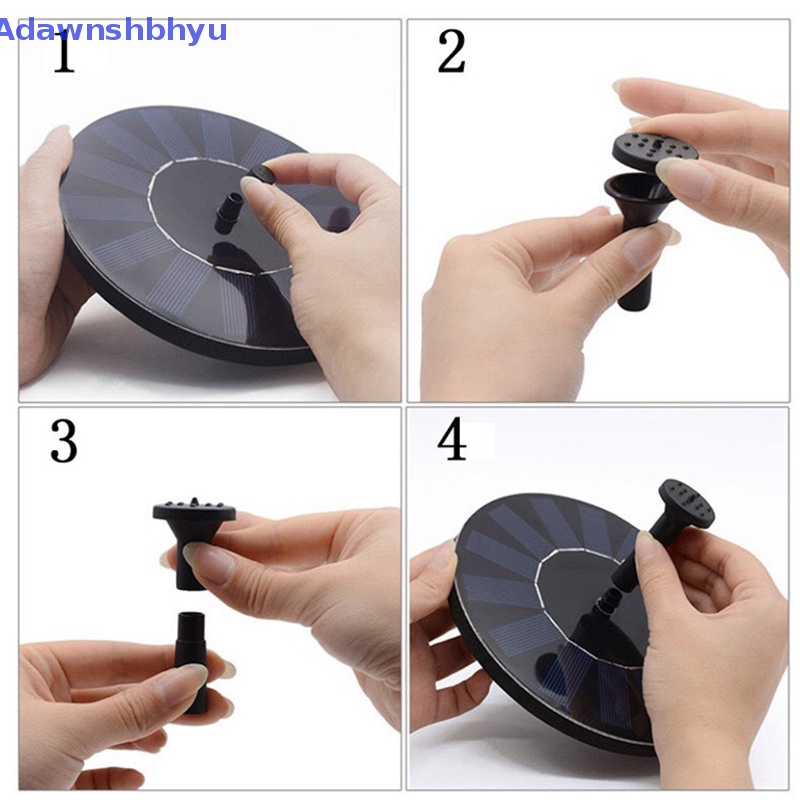 Adawnshbhyu

1

2

3

4