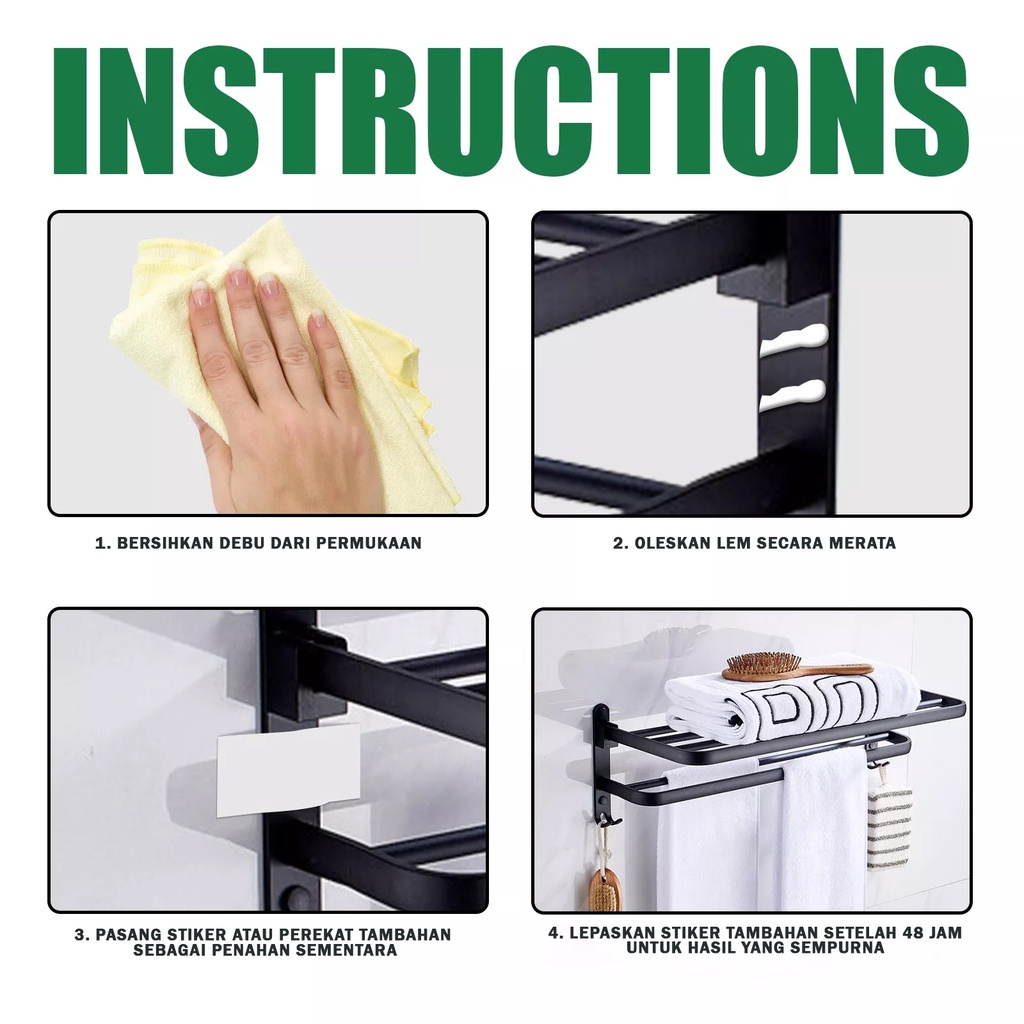 INSTRUCTIONS

1. BERSIHKAN DEBU DARI PERMUKAAN

2. OLESKAN LEM SECARA MERATA

3. PASANG STIKER ATAU PEREKAT TAMBAHAN SEBAGAI PENAHAN SEMENTARA

4. LEPASKAN STIKER TAMBAHAN SETELAH 48 JAM UNTUK HASIL YANG SEMPURNA