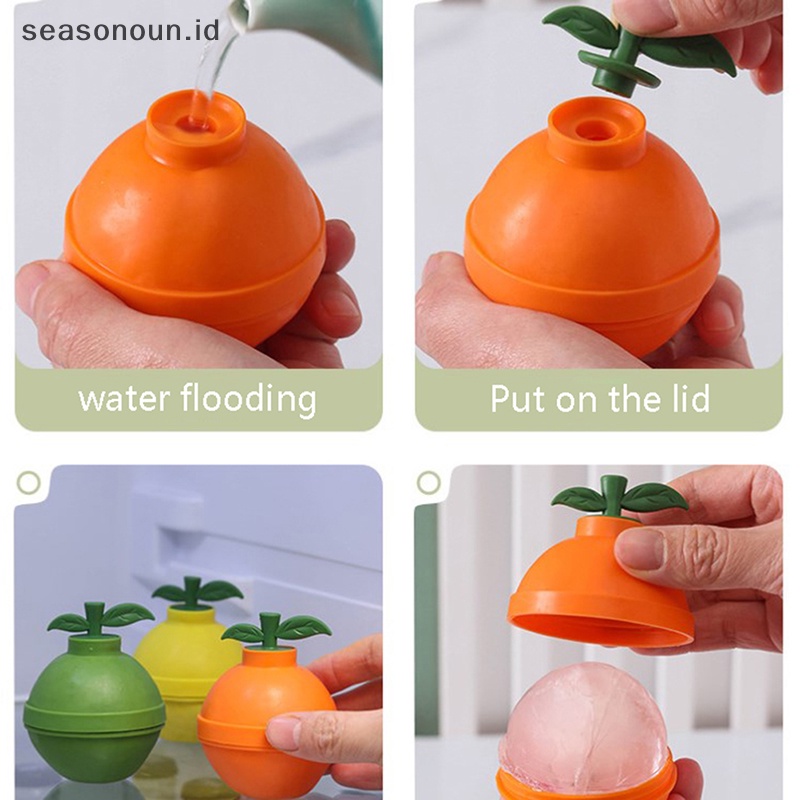 seasonoun.id

water flooding

Put on the lid