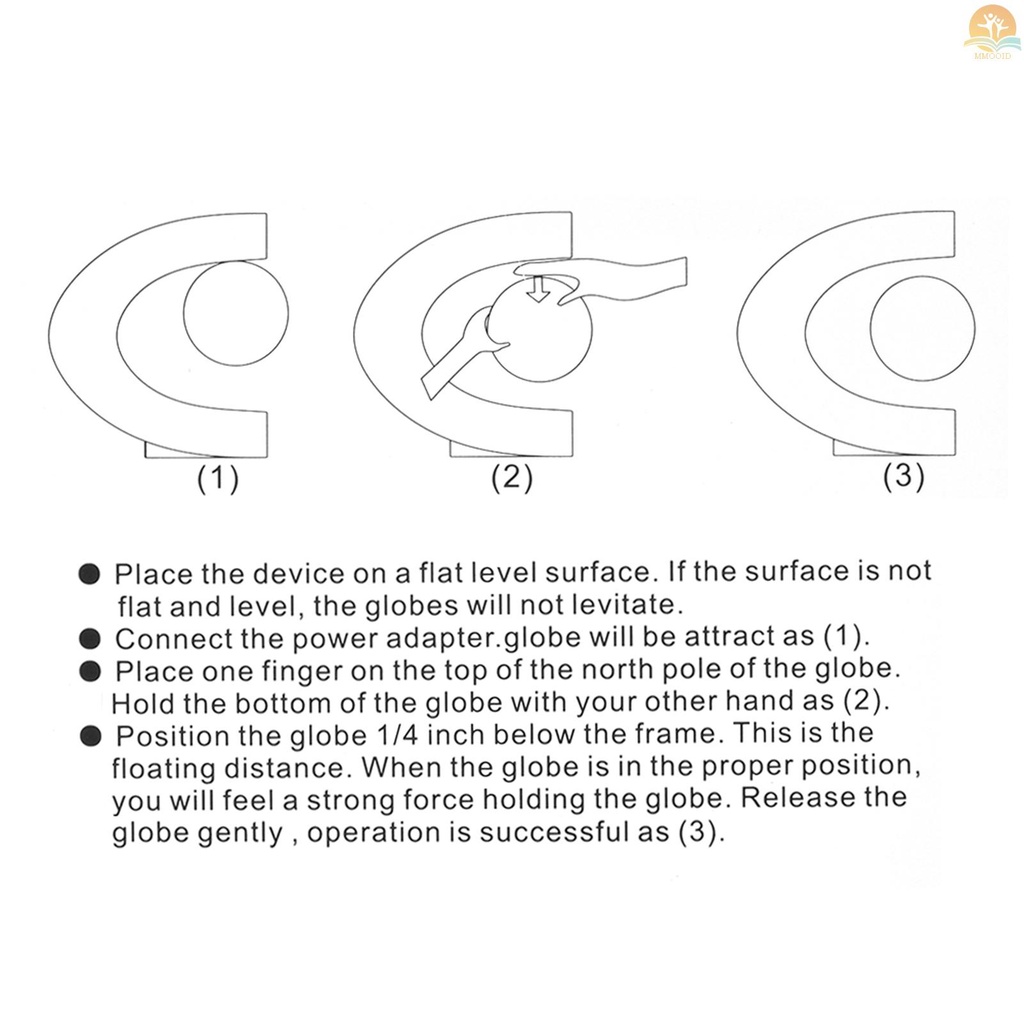 MMOOID

(1)

(2)

(3)

● Place the device on a flat level surface. If the surface is not flat and level, the globes will not levitate.
● Connect the power adapter.globe will be attract as (1).
● Place one finger on the top of the north pole of the globe. Hold the bottom of the globe with your other hand as (2).
● Position the globe 1/4 inch below the frame. This is the floating distance. When the globe is in the proper position, you will feel a strong force holding the globe. Release the globe gently , operation is successful as (3).