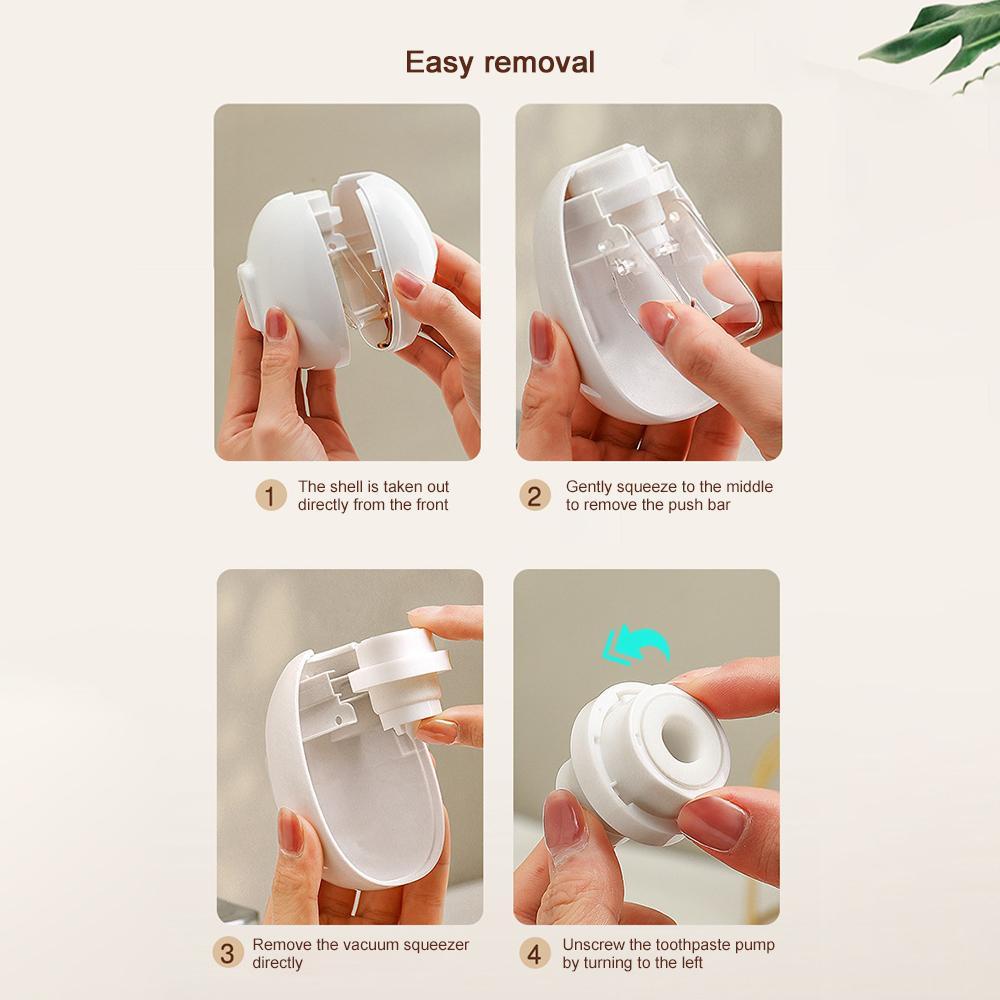 Easy removal

1 The shell is taken out directly from the front

2 Gently squeeze to the middle to remove the push bar

3 Remove the vacuum squeezer directly

4 Unscrew the toothpaste pump by turning to the left