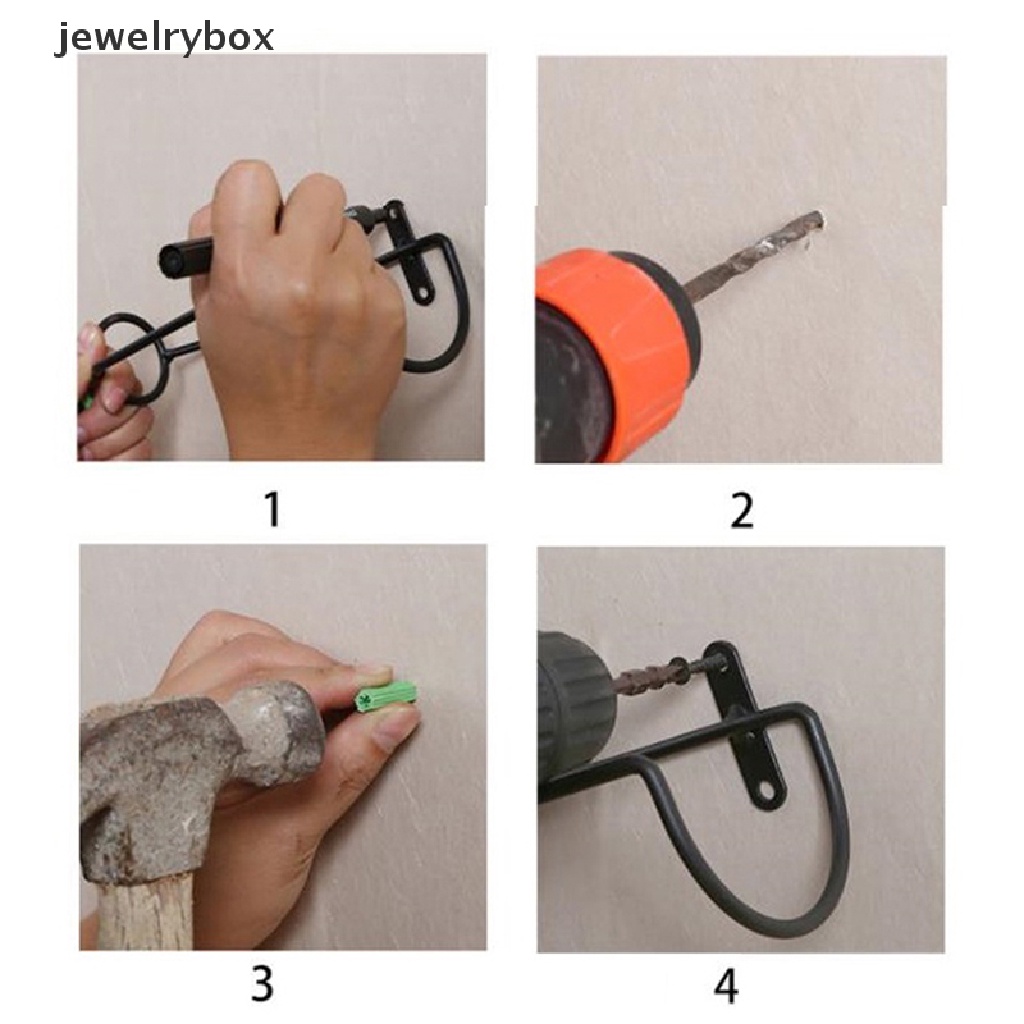 jewelrybox

1

2

3

4