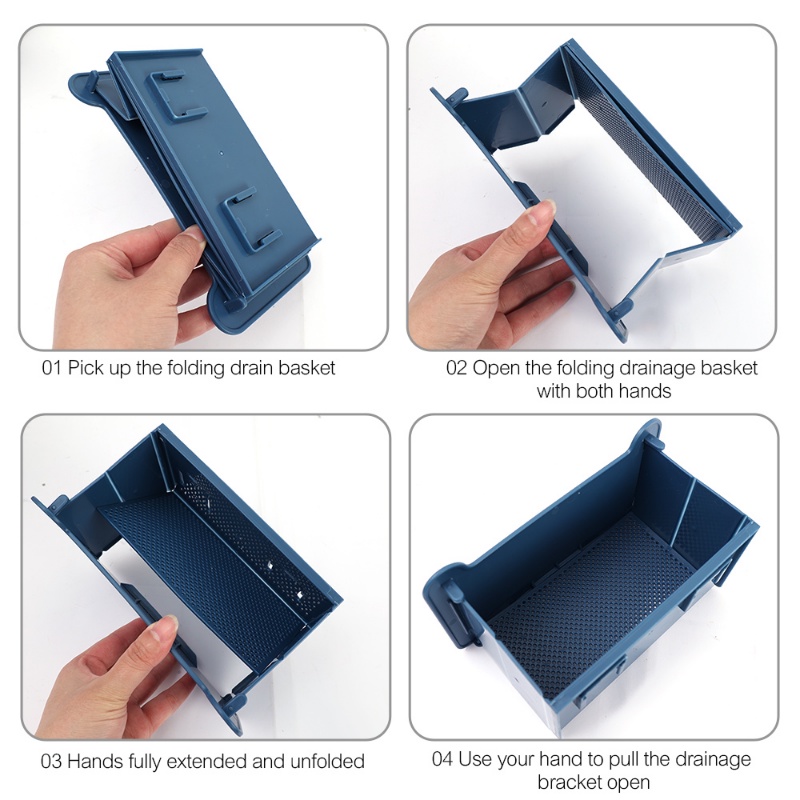 01 Pick up the folding drain basket

02 Open the folding drainage basket with both hands

03 Hands fully extended and unfolded

04 Use your hand to pull the drainage bracket open