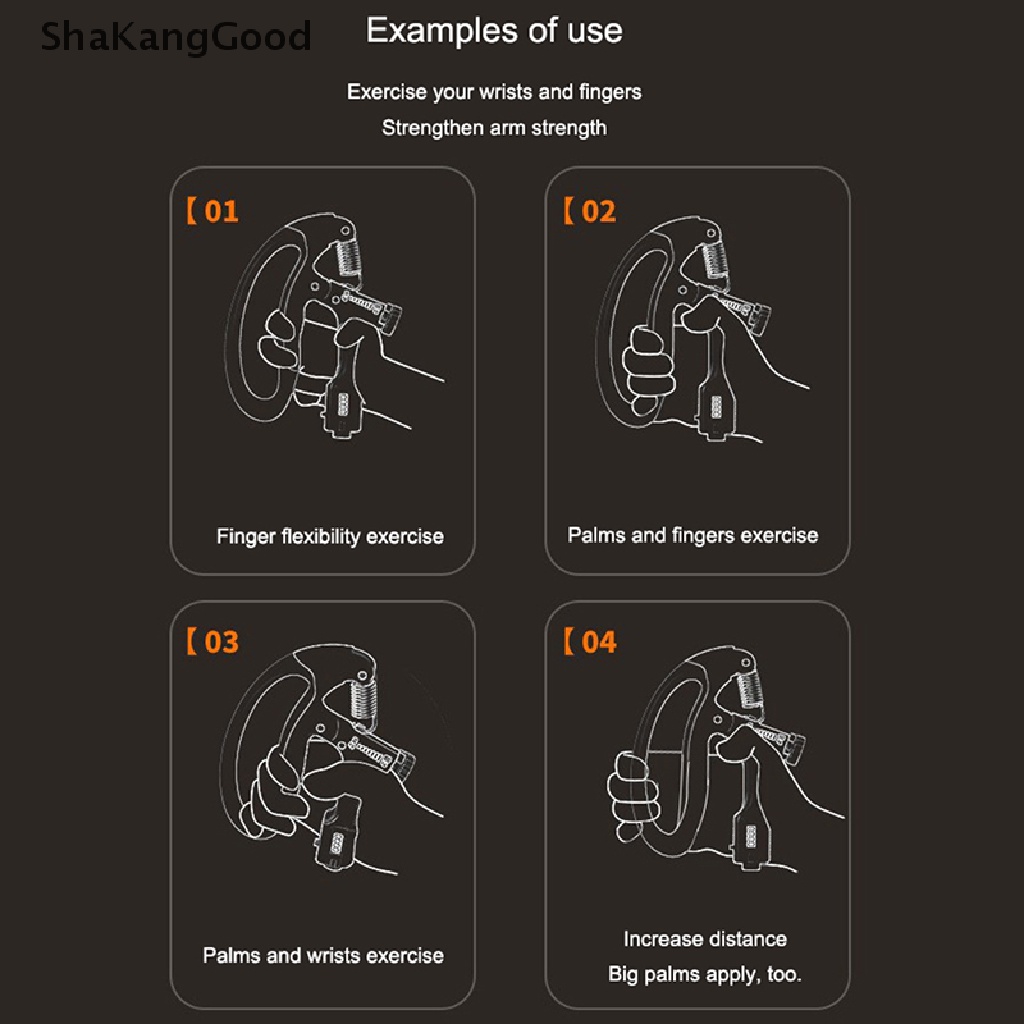 ShaKangGood

Examples of use

Exercise your wrists and fingers
Strengthen arm strength

【01
Finger flexibility exercise

【02
Palms and fingers exercise

【03
Palms and wrists exercise

【04
Increase distance
Big palms apply, too.