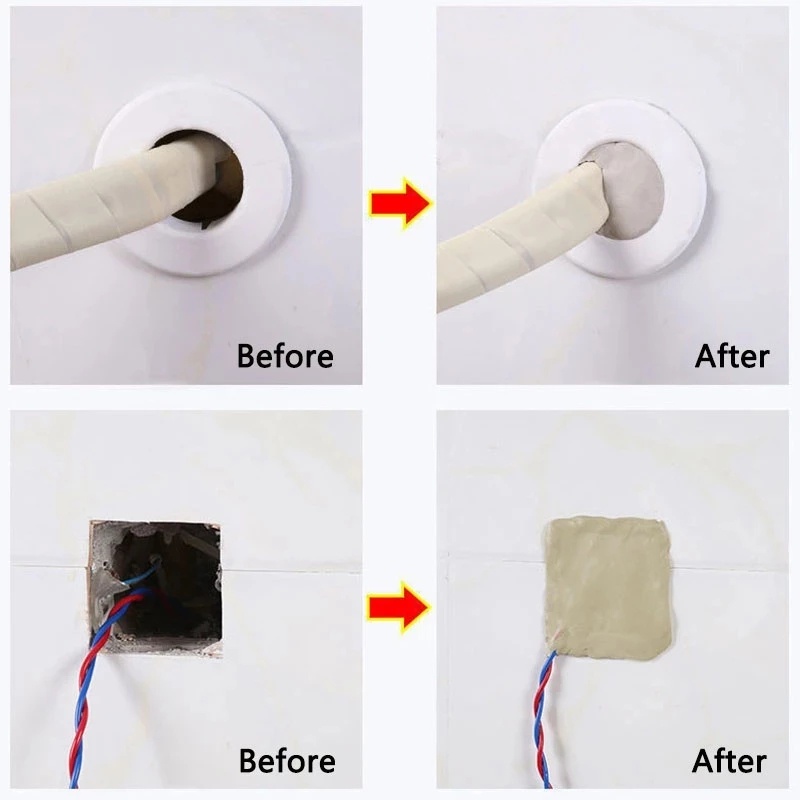 Before

After

Before

After