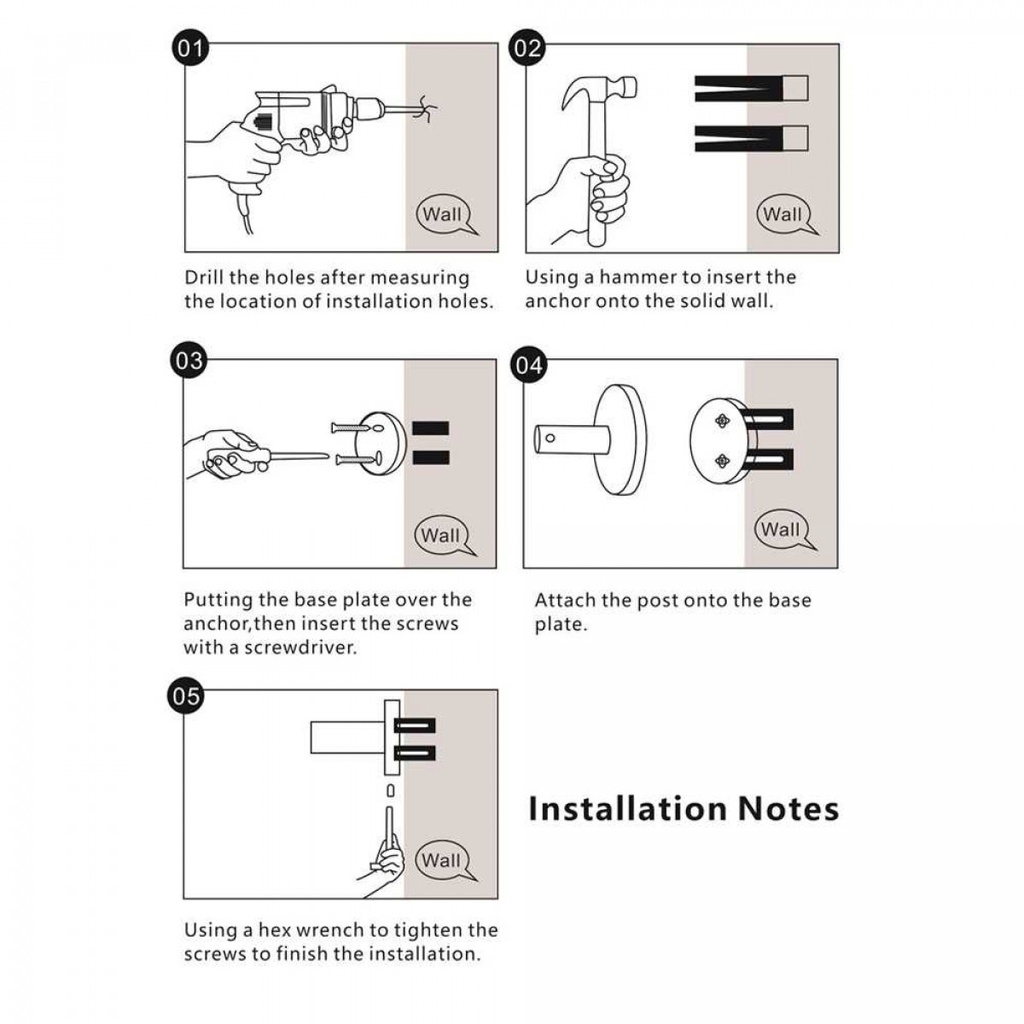 01

Wall

Drill the holes after measuring the location of installation holes.

02

Wall

Using a hammer to insert the anchor onto the solid wall.

03

Wall

Putting the base plate over the anchor,then insert the screws with a screwdriver.

04

Wall

Attach the post onto the base plate.

05

Wall

Using a hex wrench to tighten the screws to finish the installation.

Installation Notes