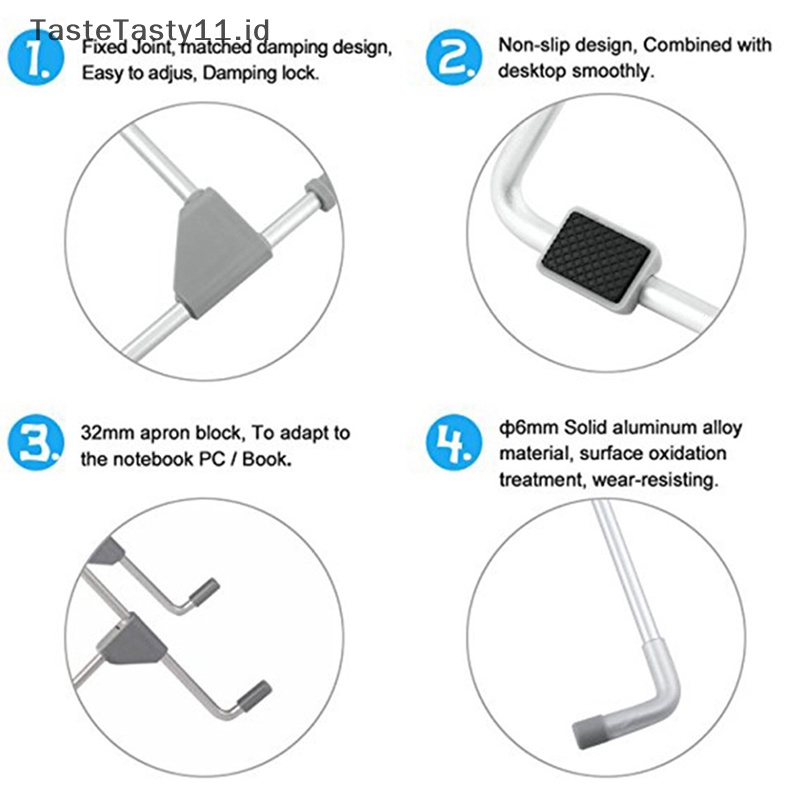 TasteTasty11.id

1. Fixed Joint, matched damping design, Easy to adjus, Damping lock.

2. Non-slip design, Combined with desktop smoothly.

3. 32mm apron block, To adapt to the notebook PC / Book.

4. ф6mm Solid aluminum alloy material, surface oxidation treatment, wear-resisting.