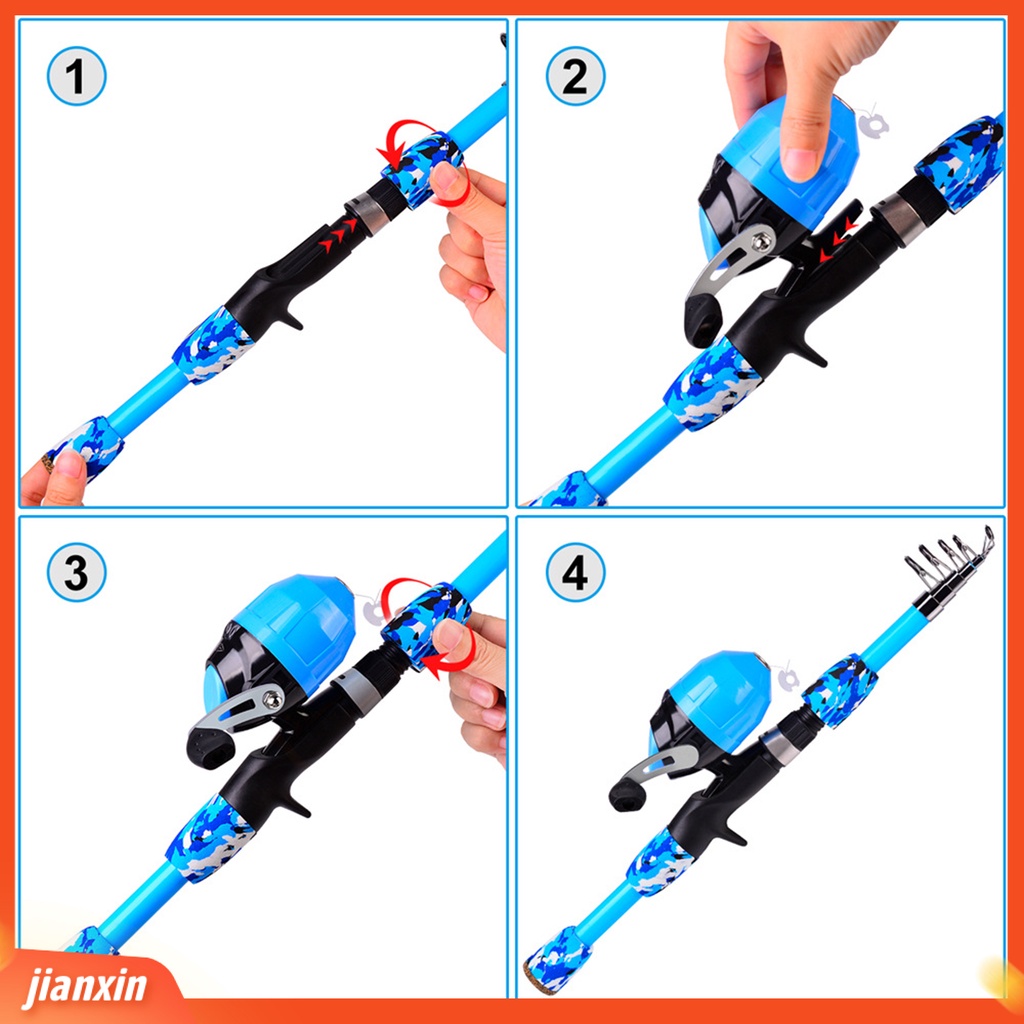 1

2

3

4

jianxin