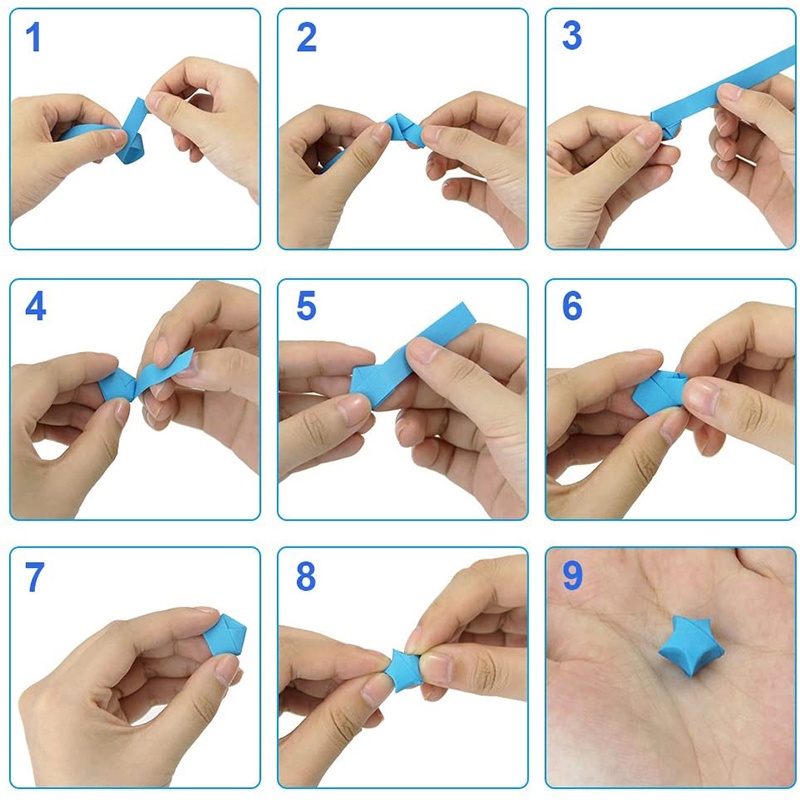 1

2

3

4

5

6

7

8

9