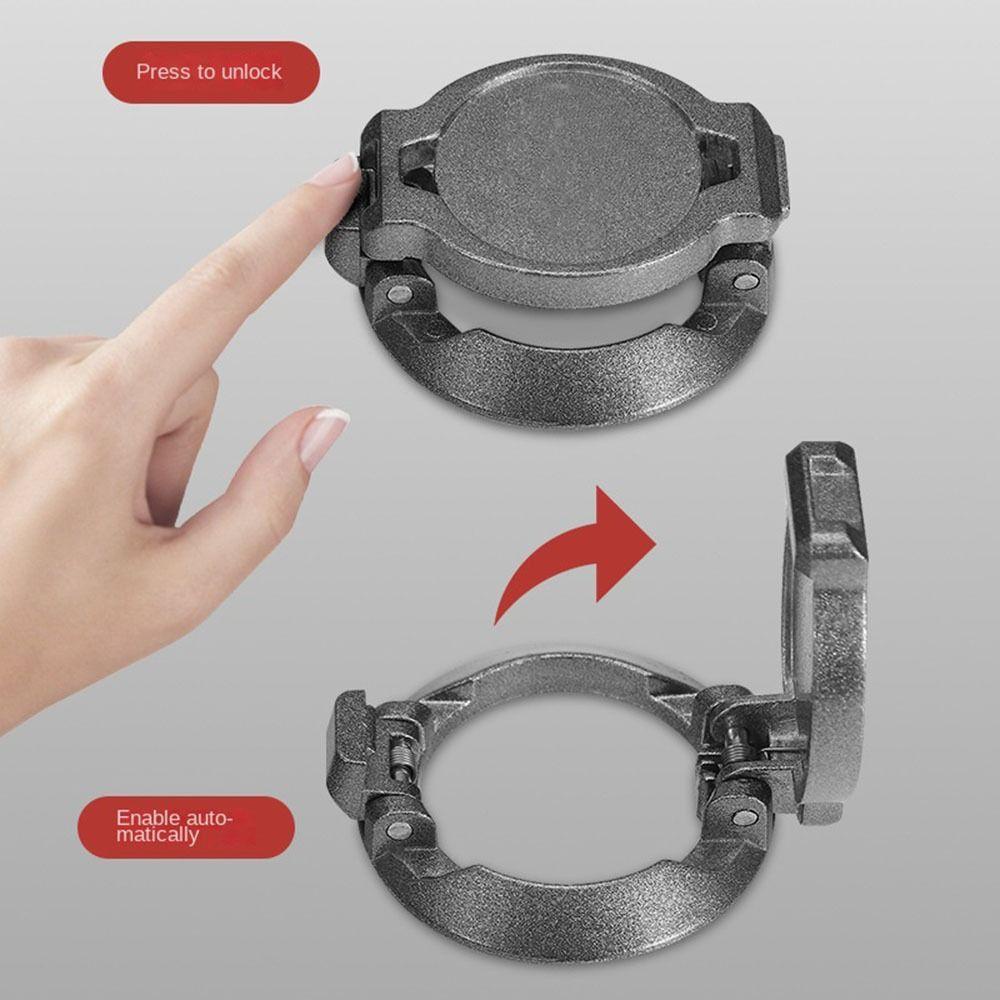 Press to unlock

Enable automatically