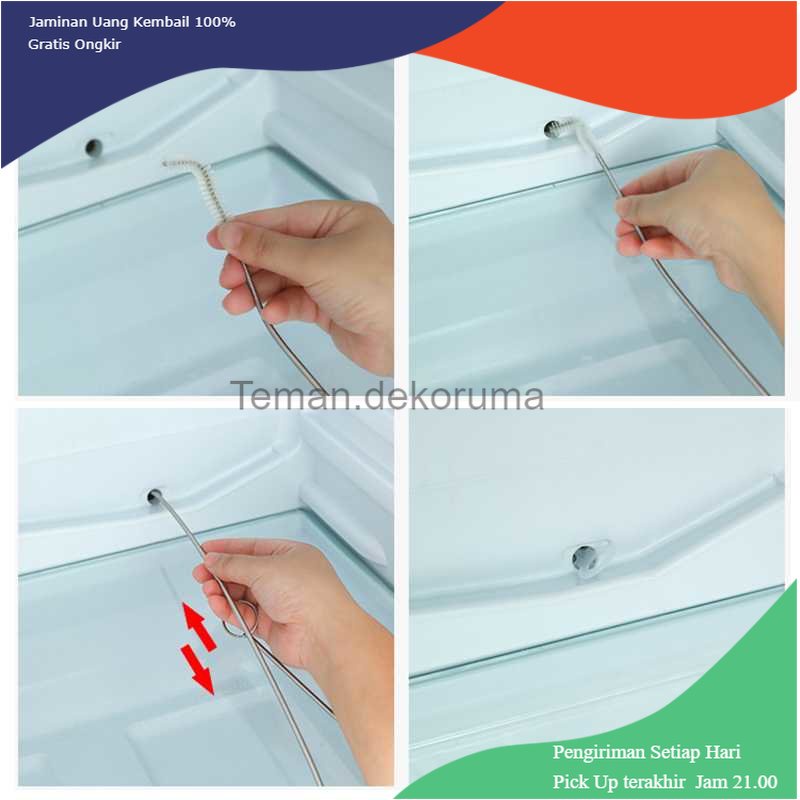 Jaminan Uang Kembail 100%
Gratis Ongkir

Teman.dekoruma

Pengiriman Setiap Hari
Pick Up terakhir Jam 21.00