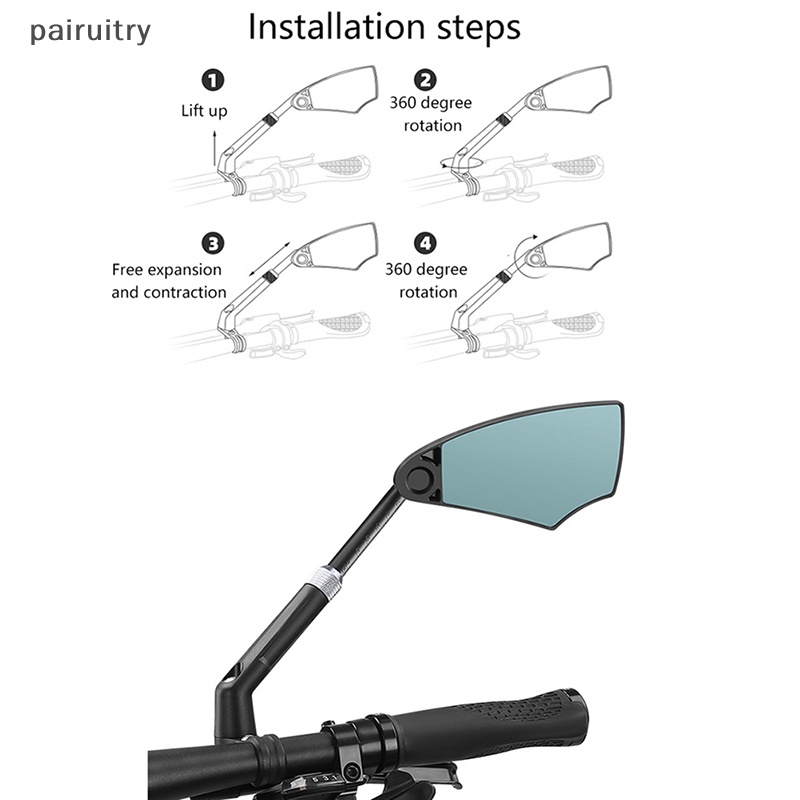 pairuitry

Installation steps

1
Lift up

2
360 degree rotation

3
Free expansion and contraction

4
360 degree rotation