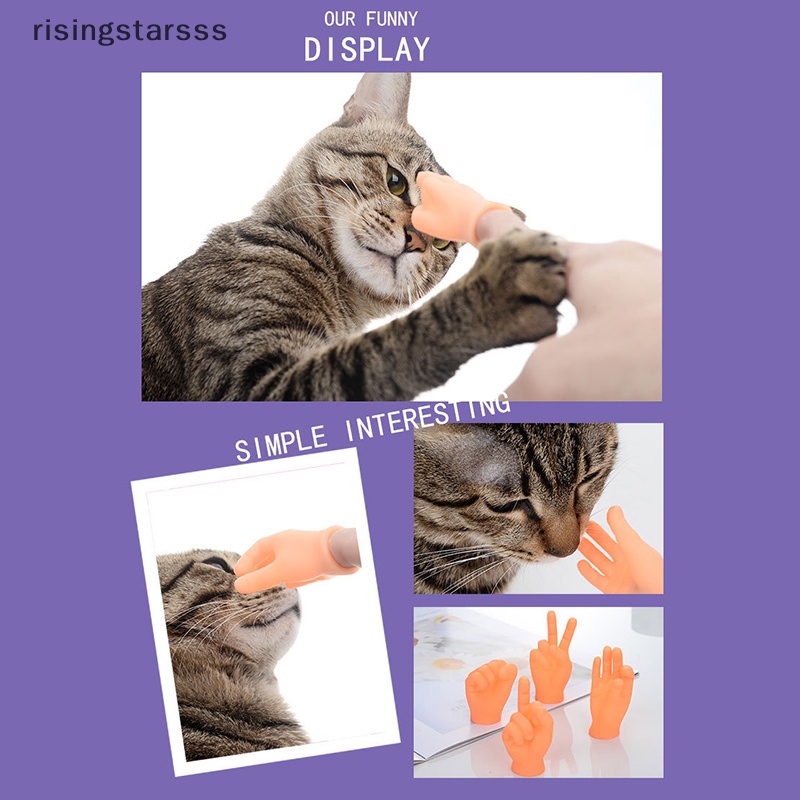 risingstarsss

OUR FUNNY
DISPLAY

SIMPLE INTERESTING